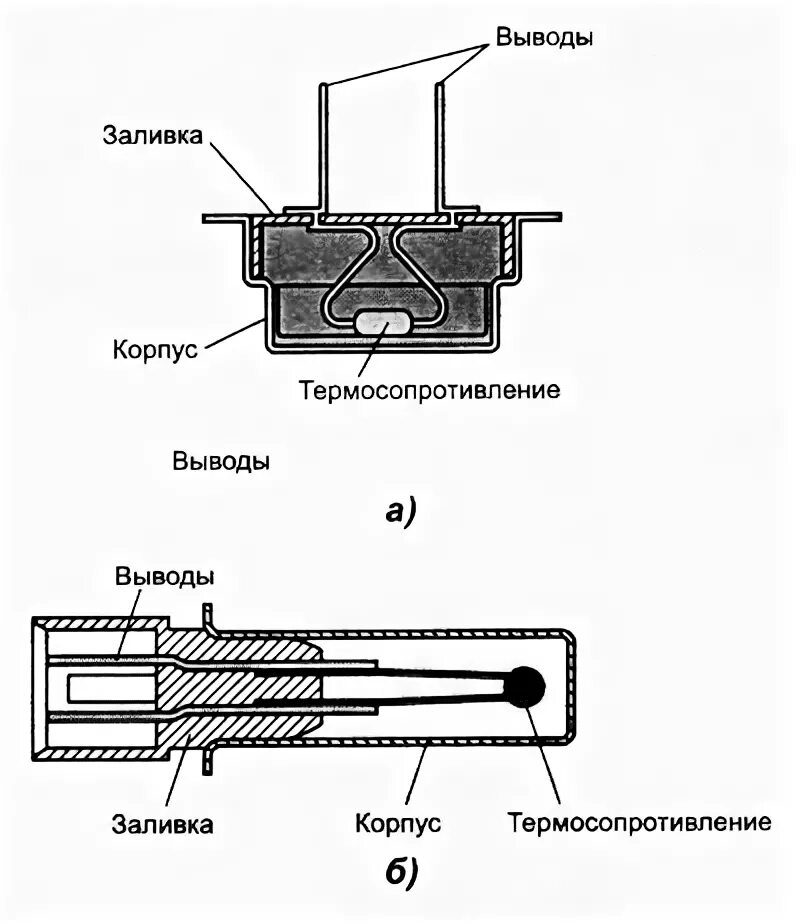 Выводы
Заливка
Корпус
Термосопротивление
Выводы
а)
Выводы
Заливка
Корпус
Термосопротивление
б)