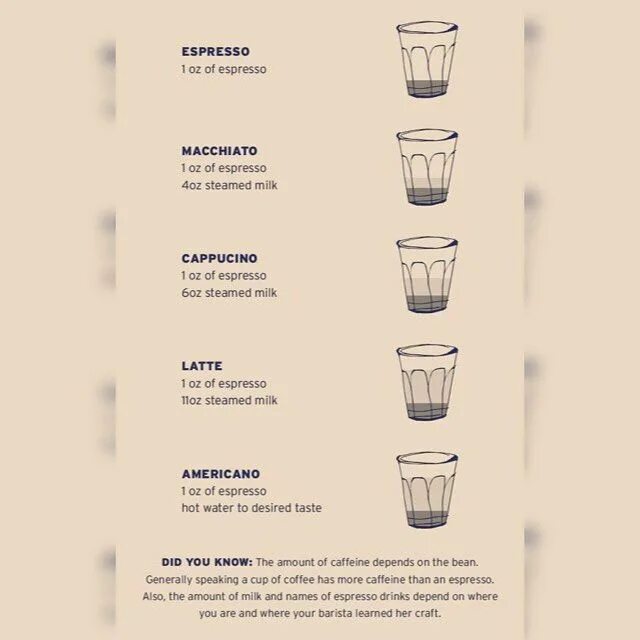 ESPRESSO
1 oz of espresso

MACCHIATO
1 oz of espresso
4oz steamed milk

CAPPUCINO
1 oz of espresso
6oz steamed milk

LATTE
1 oz of espresso
11oz steamed milk

AMERICANO
1 oz of espresso
hot water to desired taste

DID YOU KNOW: The amount of caffeine depends on the bean. Generally speaking a cup of coffee has more caffeine than an espresso. Also, the amount of milk and names of espresso drinks depend on where you are and where your barista learned her craft.