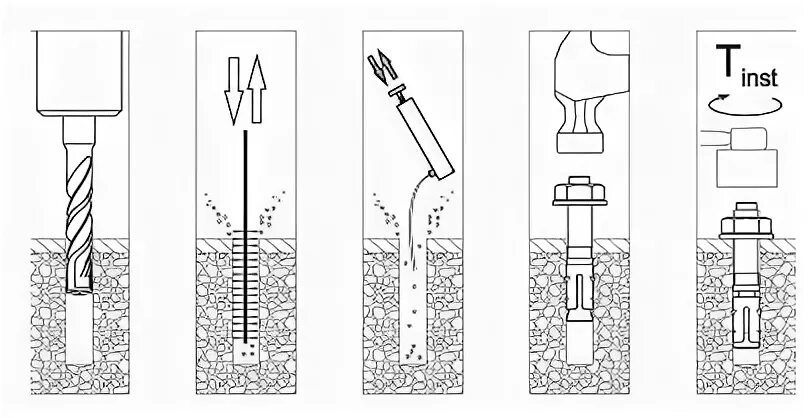 $T_{inst}$