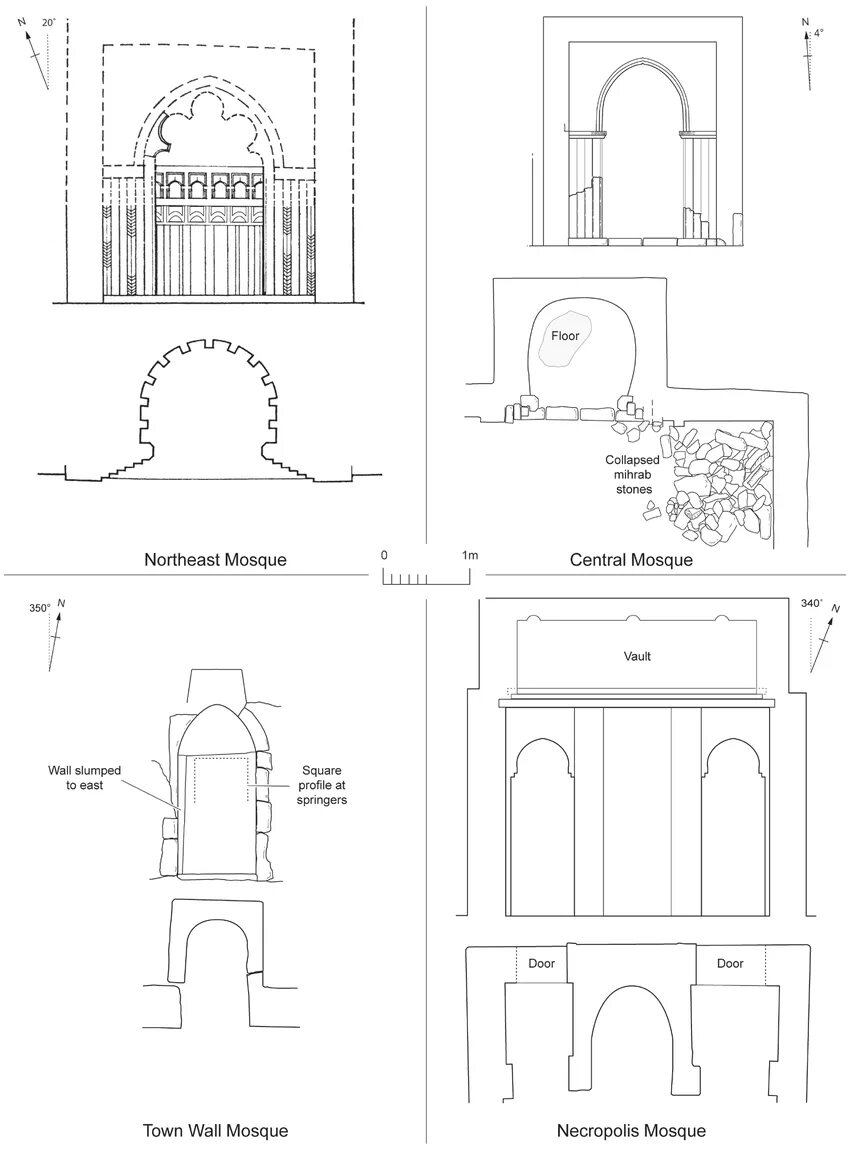 N 20°

N 4°

Floor

Collapsed mihrab stones

Northeast Mosque

0 1m

Central Mosque

350° N

340° N

Vault

Wall slumped to east

Square profile at springers

Door

Door

Town Wall Mosque

Necropolis Mosque