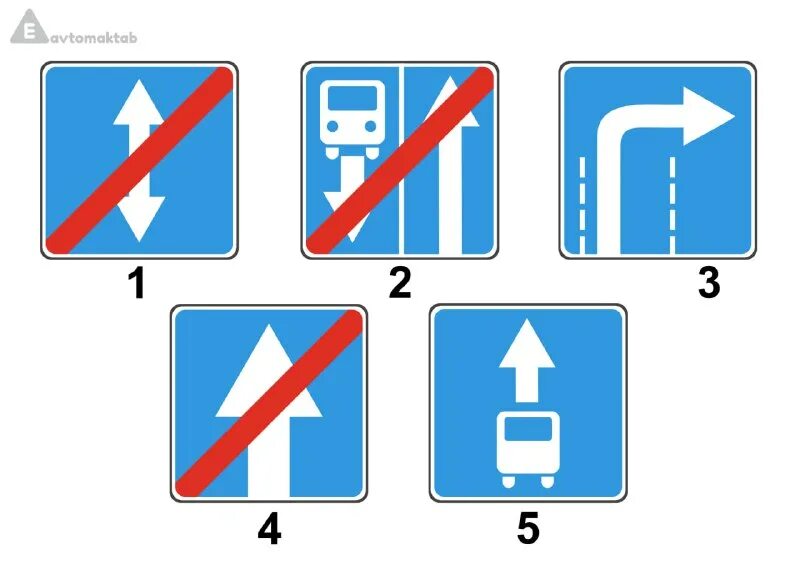 E avtomaktab

1

2

3

4

5