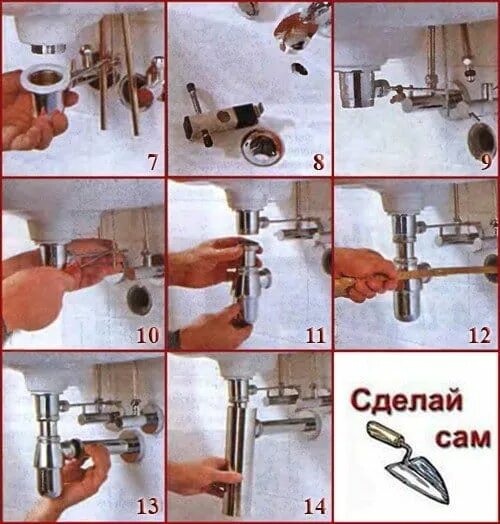 7

8

9

10

11

12

13

14

Сделай сам