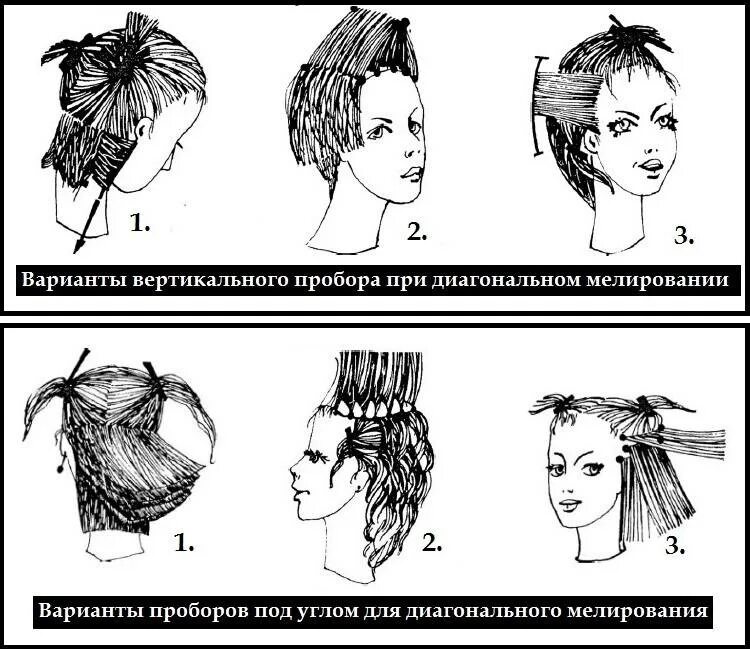 1.
2.
3.
Варианты вертикального пробора при диагональном мелировании

1.
2.
3.
Варианты проборов под углом для диагонального мелирования