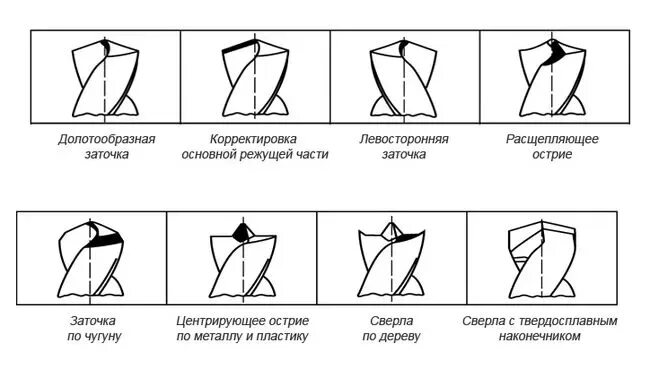 Долотообразная заточка

Корректировка основной режущей части

Левосторонняя заточка

Расщепляющее острие

Заточка по чугуну

Центрирующее острие по металлу и пластику

Сверла по дереву

Сверла с твердосплавным наконечником