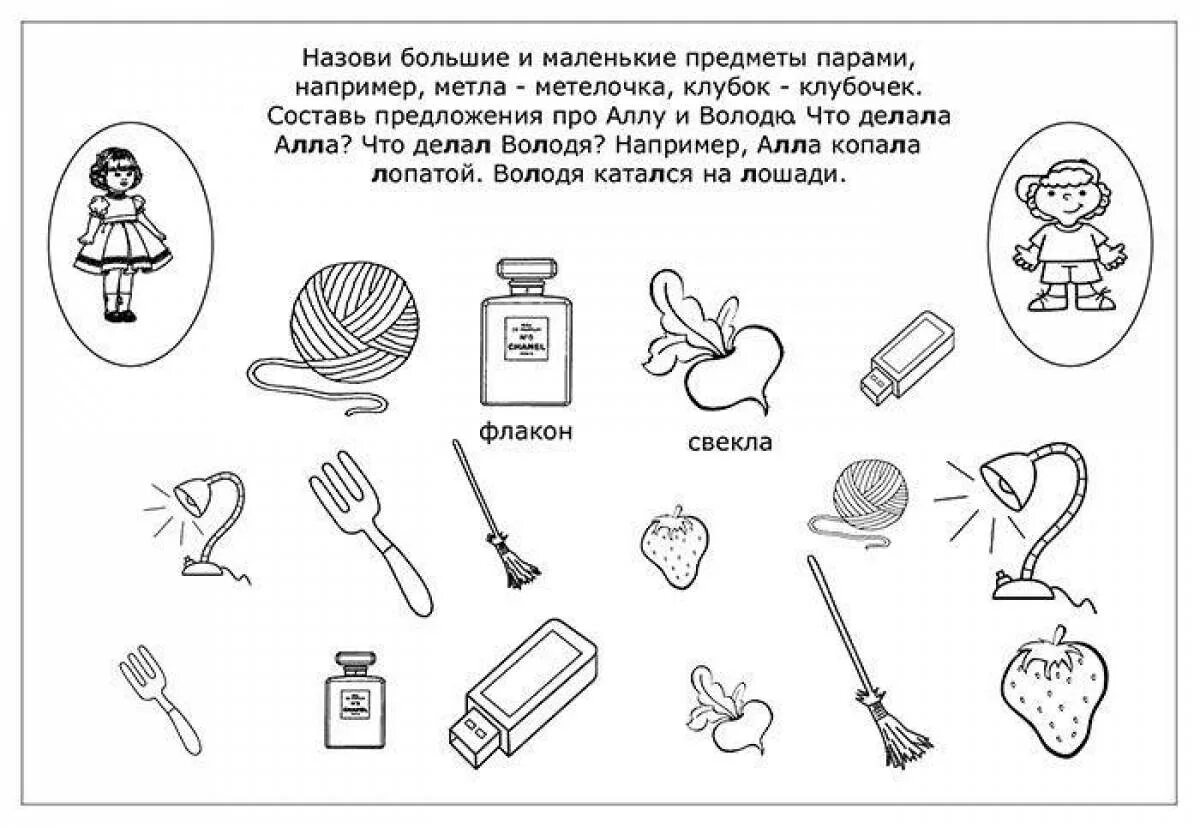 Назови большие и маленькие предметы парами, например, метла - метелочка, клубок - клубочек. Составь предложения про Аллу и Володю. Что делала Алла? Что делал Володя? Например, Алла копала лопатой. Володя катался на лошади.

N°5
CHANEL

флакон

свекла