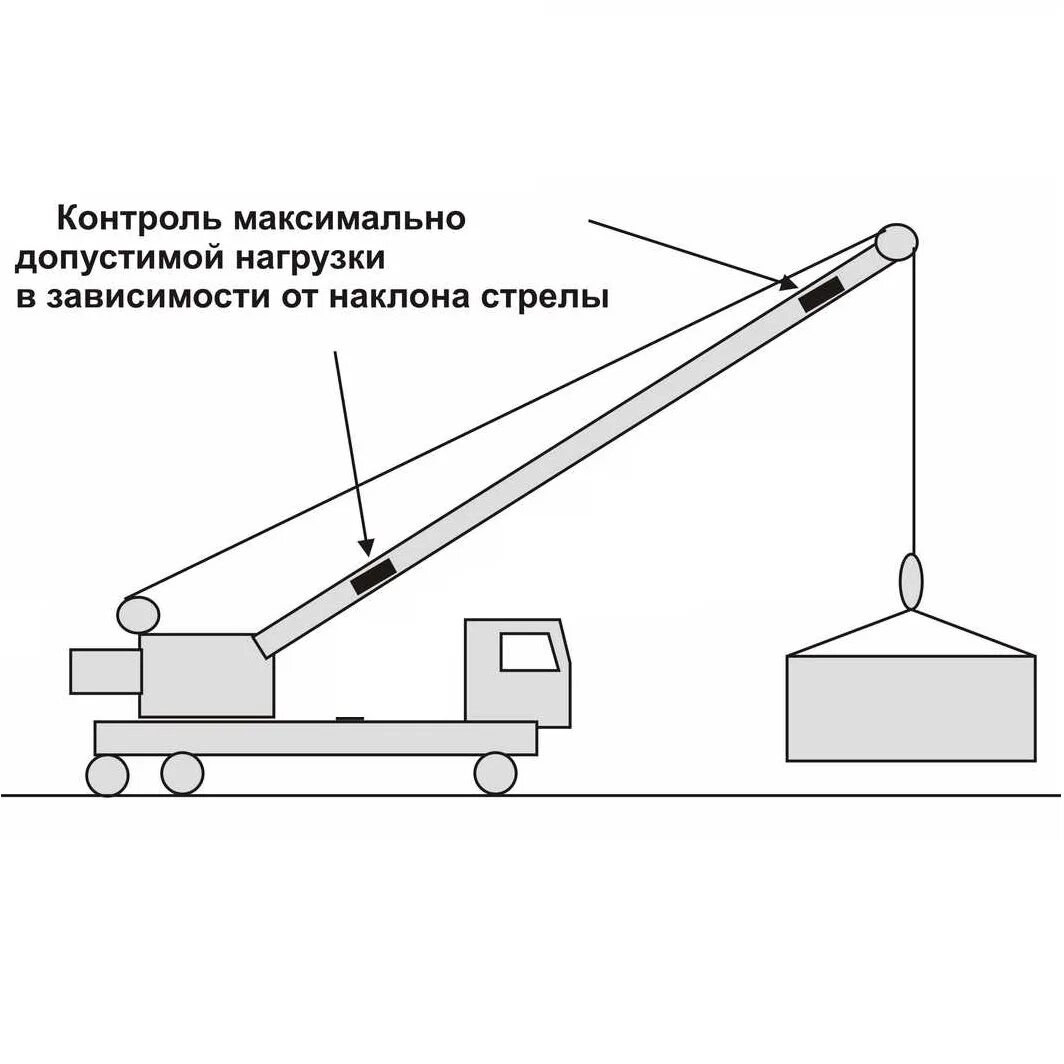 Контроль максимально допустимой нагрузки в зависимости от наклона стрелы