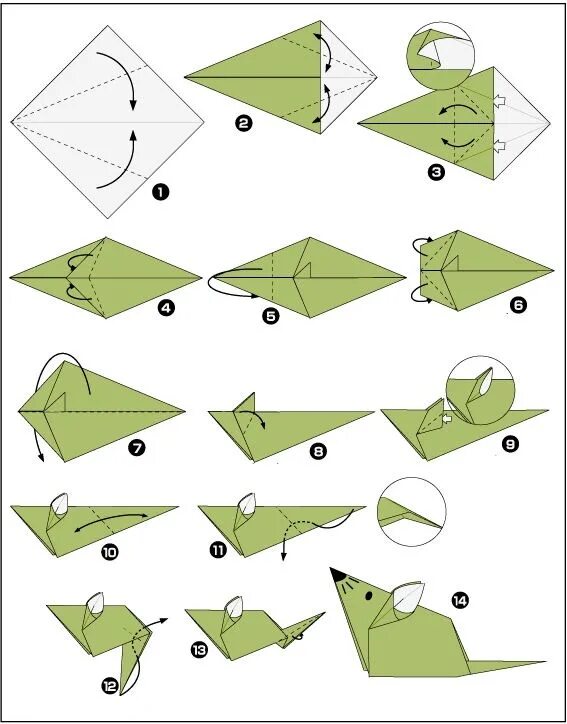 1
2
3
4
5
6
7
8
9
10
11
12
13
14