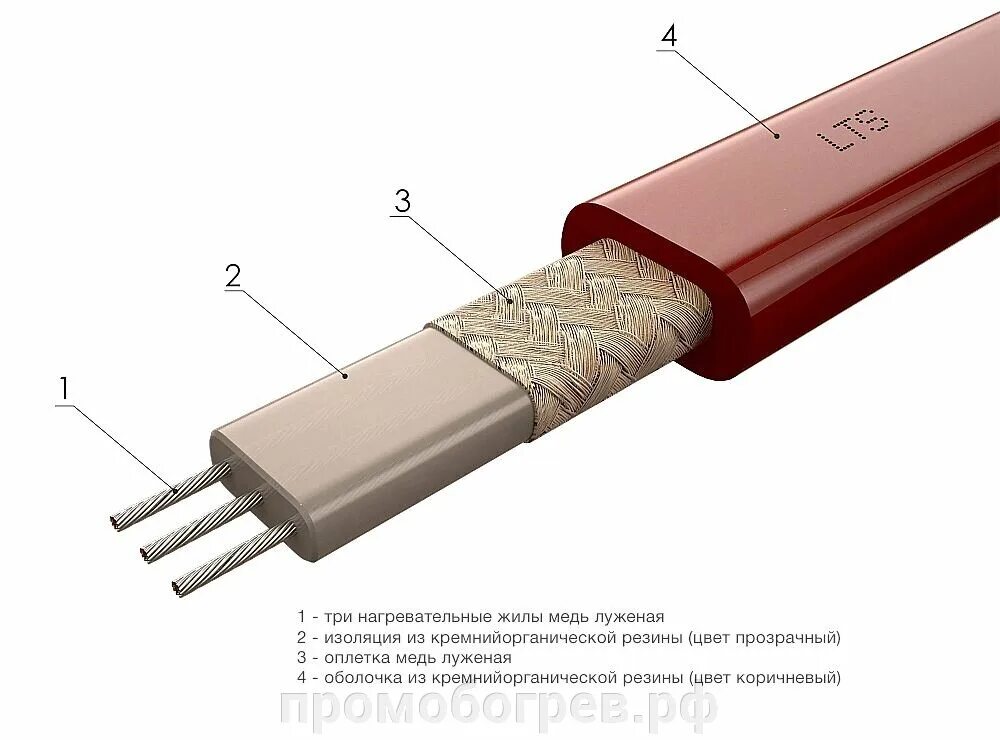 4

LTS

3

2

1

1 - три нагревательные жилы медь луженая
2 - изоляция из кремнийорганической резины (цвет прозрачный)
3 - оплетка медь луженая
4 - оболочка из кремнийорганической резины (цвет коричневый)

промобогрев.рф