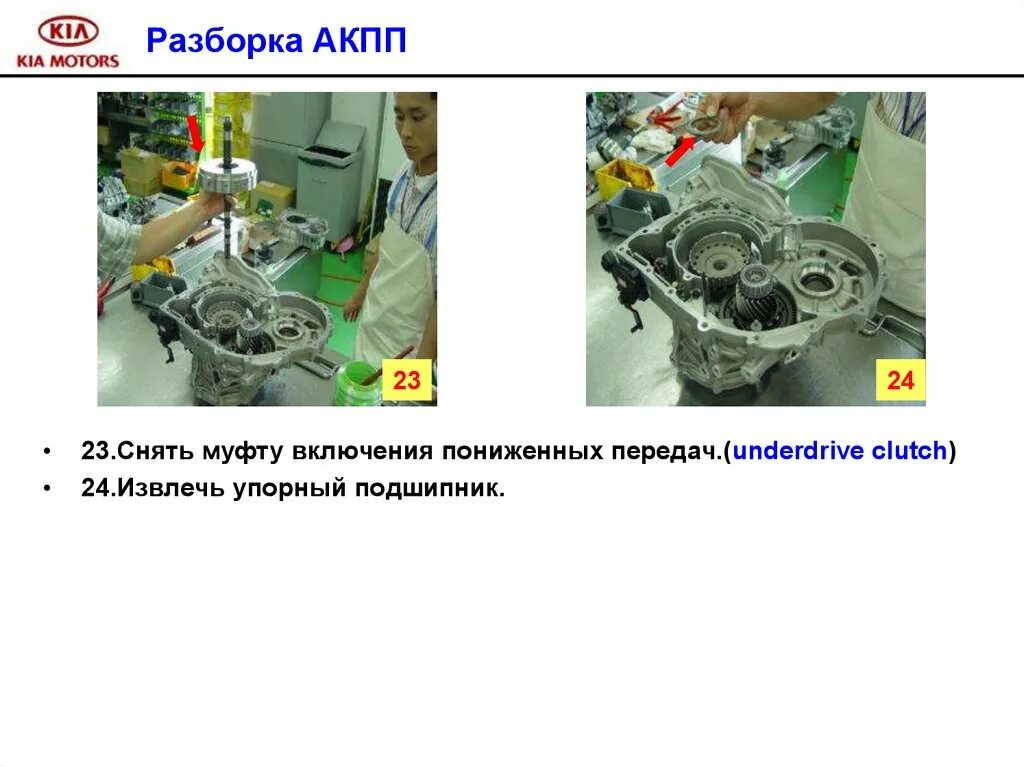 KIA
KIA MOTORS

Разборка АКПП

23

24

• 23.Снять муфту включения пониженных передач.(underdrive clutch)
• 24.Извлечь упорный подшипник.