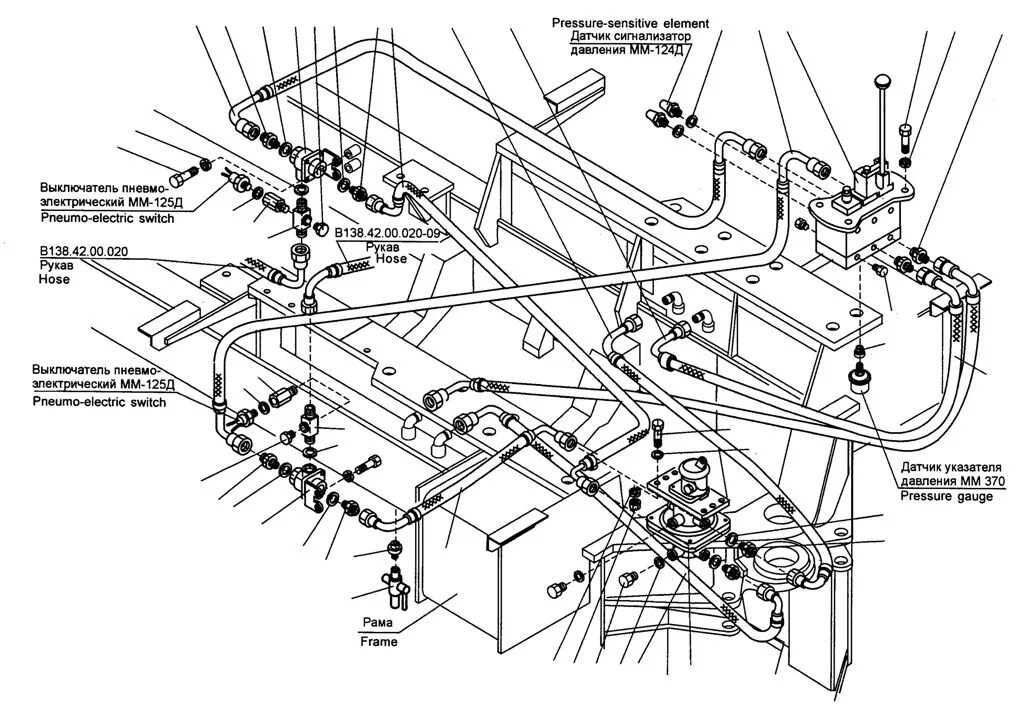 Pressure-sensitive element
Датчик сигнализатор давления ММ-124Д

Выключатель пневмо-электрический ММ-125Д
Pneumo-electric switch

В138.42.00.020-09
Рукав
Hose

В138.42.00.020
Рукав
Hose

Выключатель пневмо-электрический ММ-125Д
Pneumo-electric switch

Датчик указателя давления ММ 370
Pressure gauge

Рама
Frame