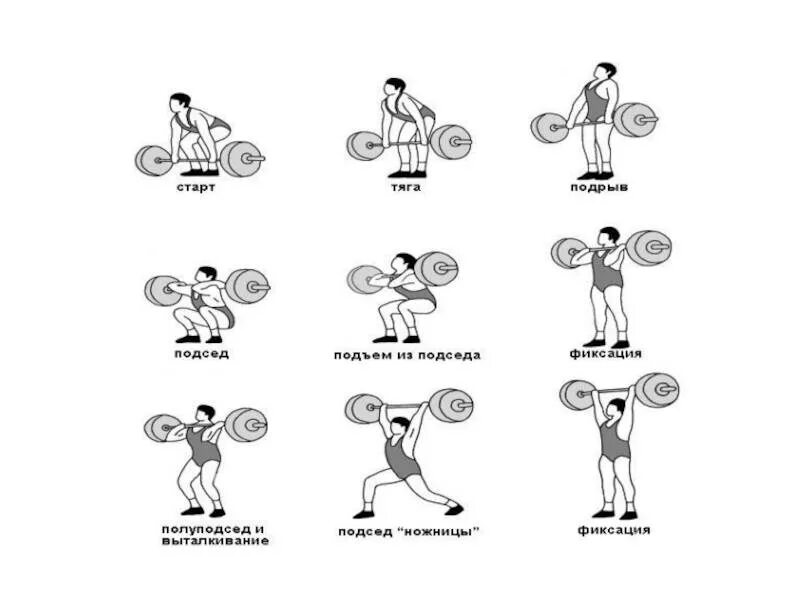 старт

тяга

подрыв

подсед

подъем из подседа

фиксация

полуподсед и выталкивание

подсед "ножницы"

фиксация