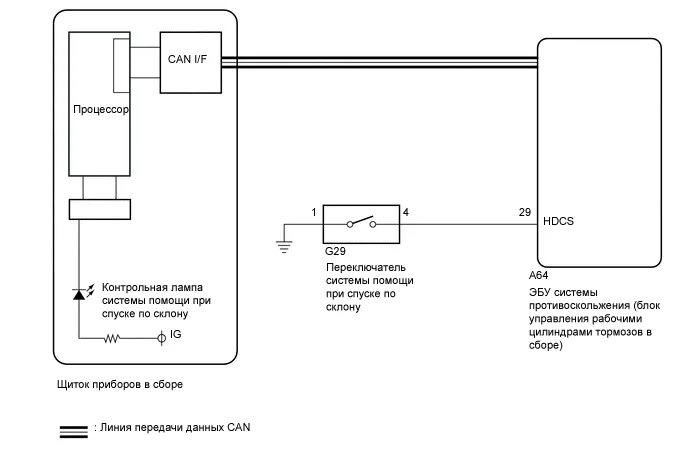 CAN I/F

Процессор

Контрольная лампа системы помощи при спуске по склону

IG

Щиток приборов в сборе

1

4

G29

Переключатель системы помощи при спуске по склону

29

HDCS

A64

ЭБУ системы противоскольжения (блок управления рабочими цилиндрами тормозов в сборе)

: Линия передачи данных CAN