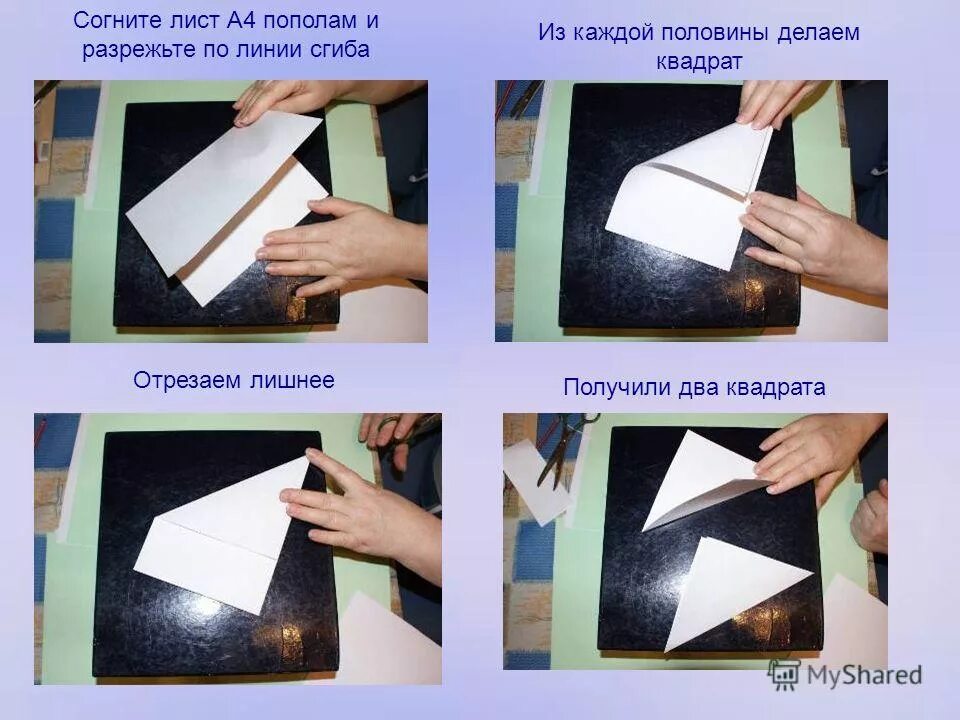 Согните лист А4 пополам и разрежьте по линии сгиба

Из каждой половины делаем квадрат

Отрезаем лишнее

Получили два квадрата

MyShared