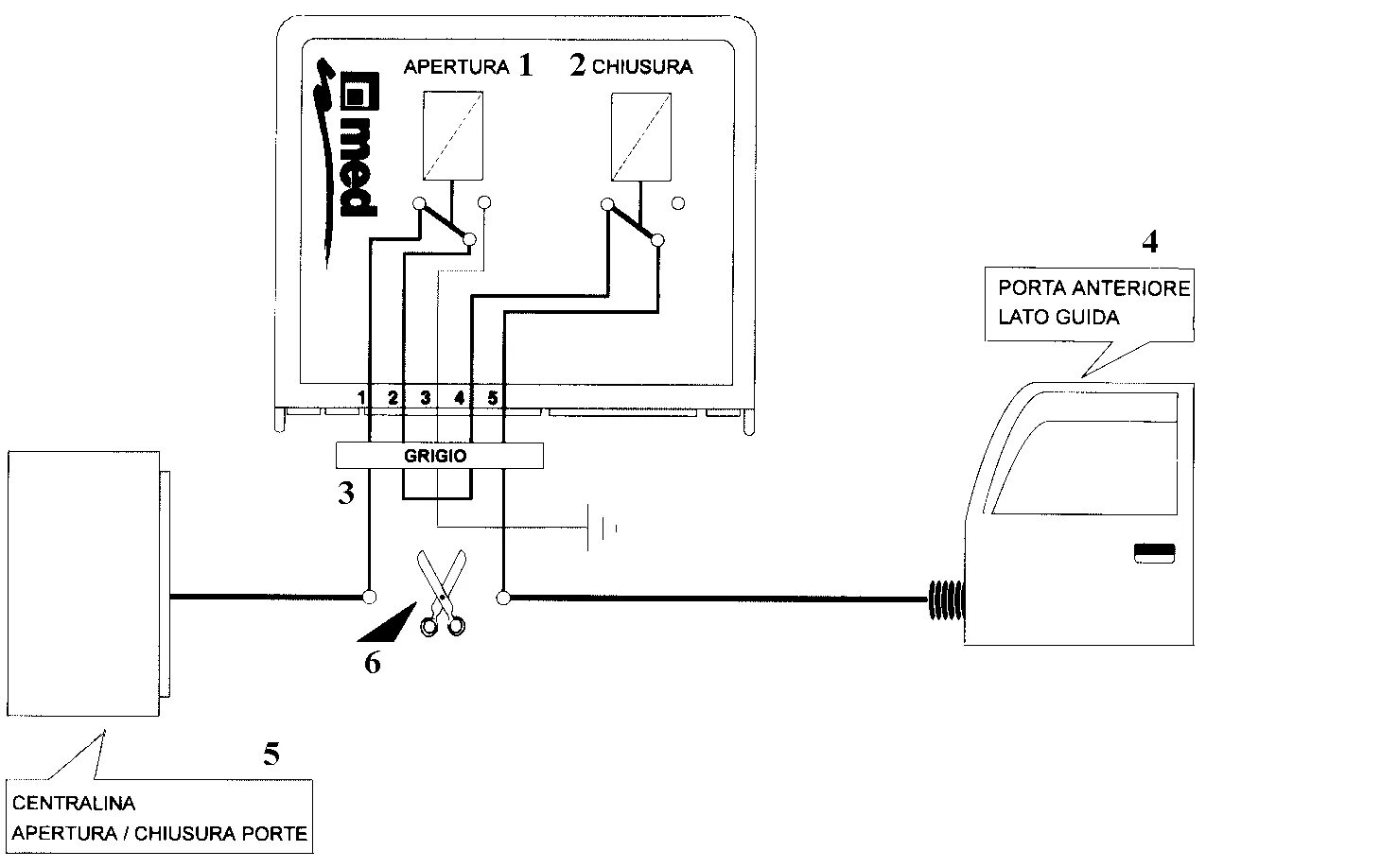 med

APERTURA 1

2 CHIUSURA

1 2 3 4 5

GRIGIO

3

4

PORTA ANTERIORE LATO GUIDA

6

5

CENTRALINA APERTURA / CHIUSURA PORTE