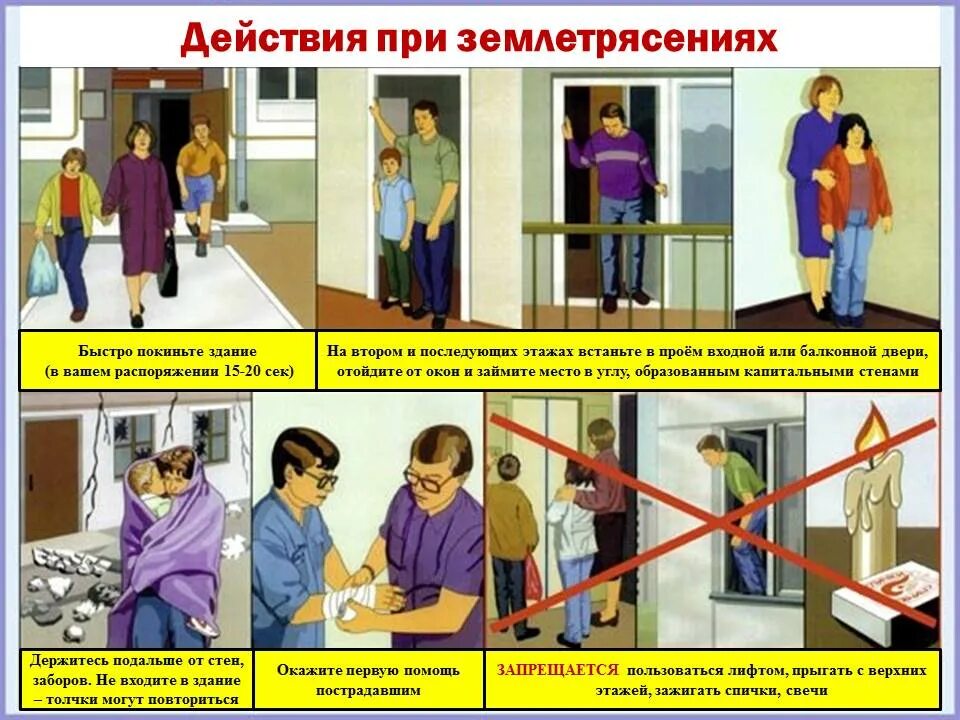 Действия при землетрясениях

Быстро покиньте здание (в вашем распоряжении 15-20 сек)

На втором и последующих этажах встаньте в проём входной или балконной двери, отойдите от окон и займите место в углу, образованным капитальными стенами

Держитесь подальше от стен, заборов. Не входите в здание – толчки могут повториться

Окажите первую помощь пострадавшим

ЗАПРЕЩАЕТСЯ пользоваться лифтом, прыгать с верхних этажей, зажигать спички, свечи