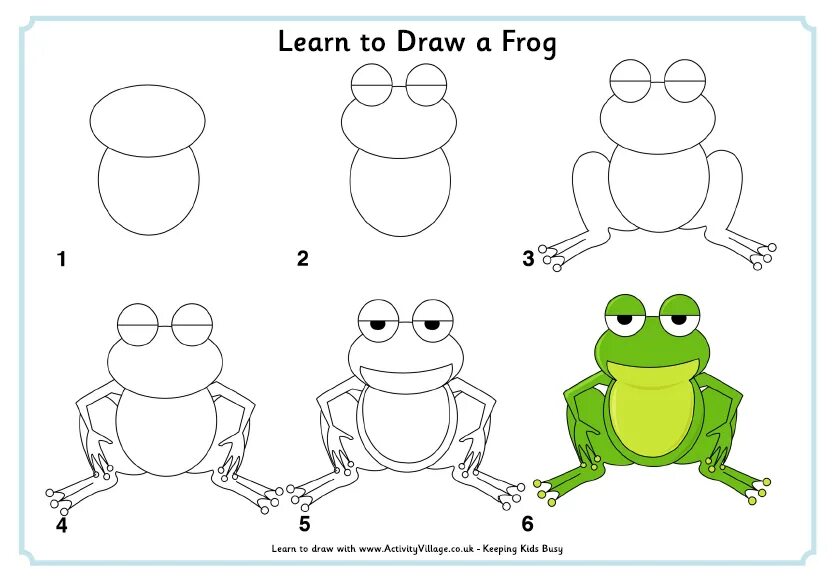 Learn to Draw a Frog

1

2

3

4

5

6

Learn to draw with www.ActivityVillage.co.uk - Keeping Kids Busy