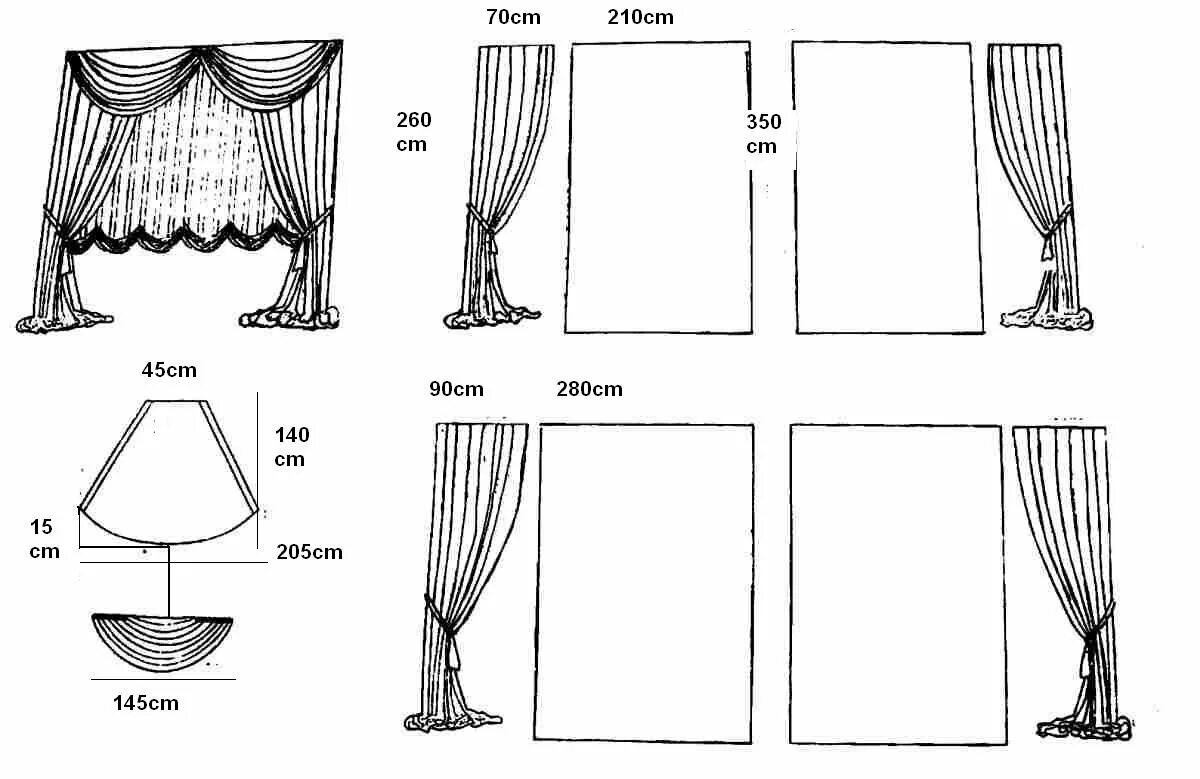 70cm 210cm

260 cm

350 cm

45cm

140 cm

15 cm

205cm

145cm

90cm 280cm