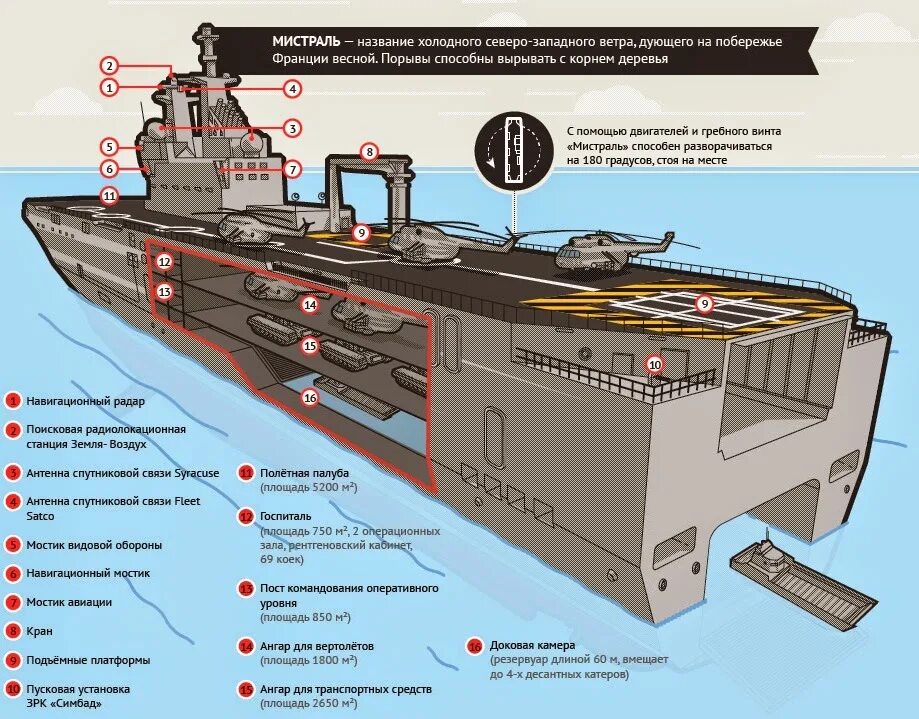 МИСТРАЛЬ — название холодного северо-западного ветра, дующего на побережье Франции весной. Порывы способны вырывать с корнем деревья

С помощью двигателей и гребного винта «Мистраль» способен разворачиваться на 180 градусов, стоя на месте

2
1
4
3
5
6
7
8
11
9
12
13
14
15
16
9
10

1 Навигационный радар
2 Поисковая радиолокационная станция Земля- Воздух
3 Антенна спутниковой связи Syracuse
4 Антенна спутниковой связи Fleet Satco
5 Мостик видовой обороны
6 Навигационный мостик
7 Мостик авиации
8 Кран
9 Подъёмные платформы
10 Пусковая установка ЗРК «Симбад»

11 Полётная палуба (площадь 5200 м²)
12 Госпиталь (площадь 750 м², 2 операционных зала, рентгеновский кабинет, 69 коек)
13 Пост командования оперативного уровня (площадь 850 м²)
14 Ангар для вертолётов (площадь 1800 м²)
15 Ангар для транспортных средств (площадь 2650 м²)

16 Доковая камера (резервуар длиной 60 м, вмещает до 4-х десантных катеров)