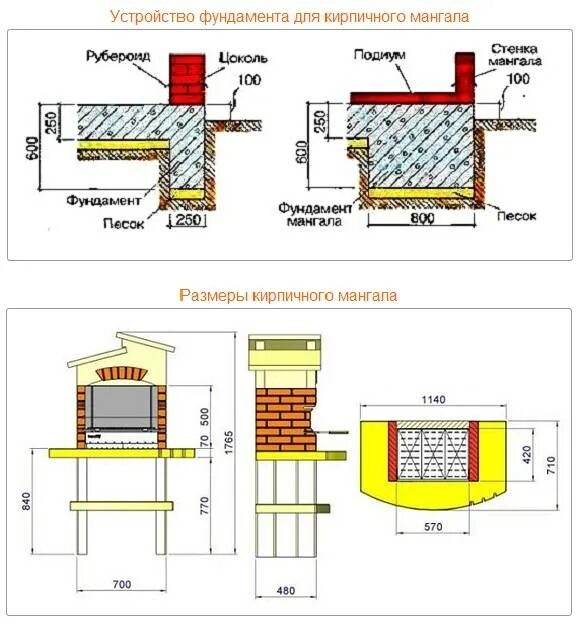 Устройство фундамента для кирпичного мангала

Рубероид
Цоколь
100
250
600
Фундамент
Песок
250

Подиум
Стенка мангала
100
250
600
Фундамент мангала
800
Песок

Размеры кирпичного мангала

500
70
1765
840
770
700
480
1140
420
710
570