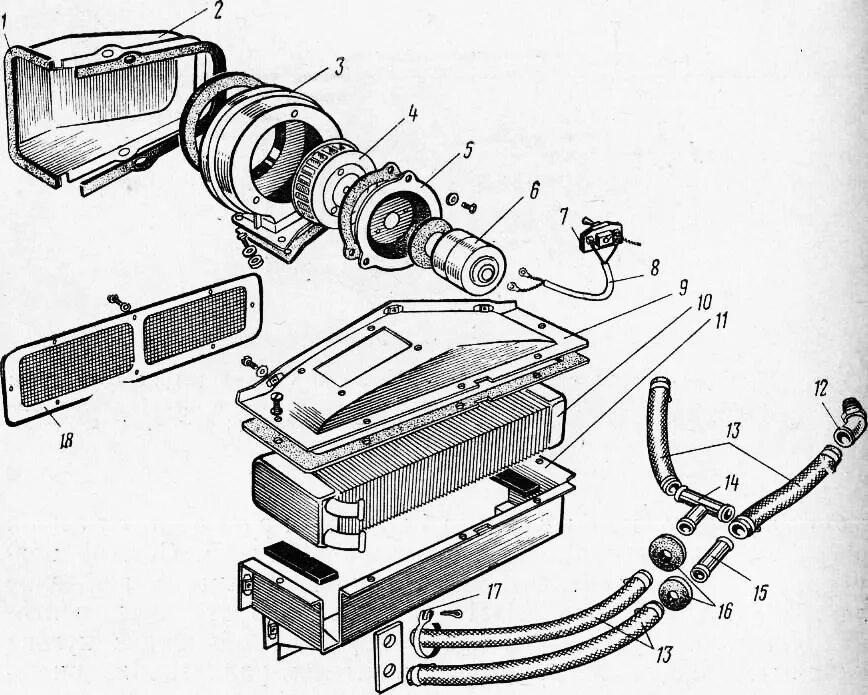 1
2
3
4
5
6
7
8
9
10
11
12
13
14
15
16
17
13
18