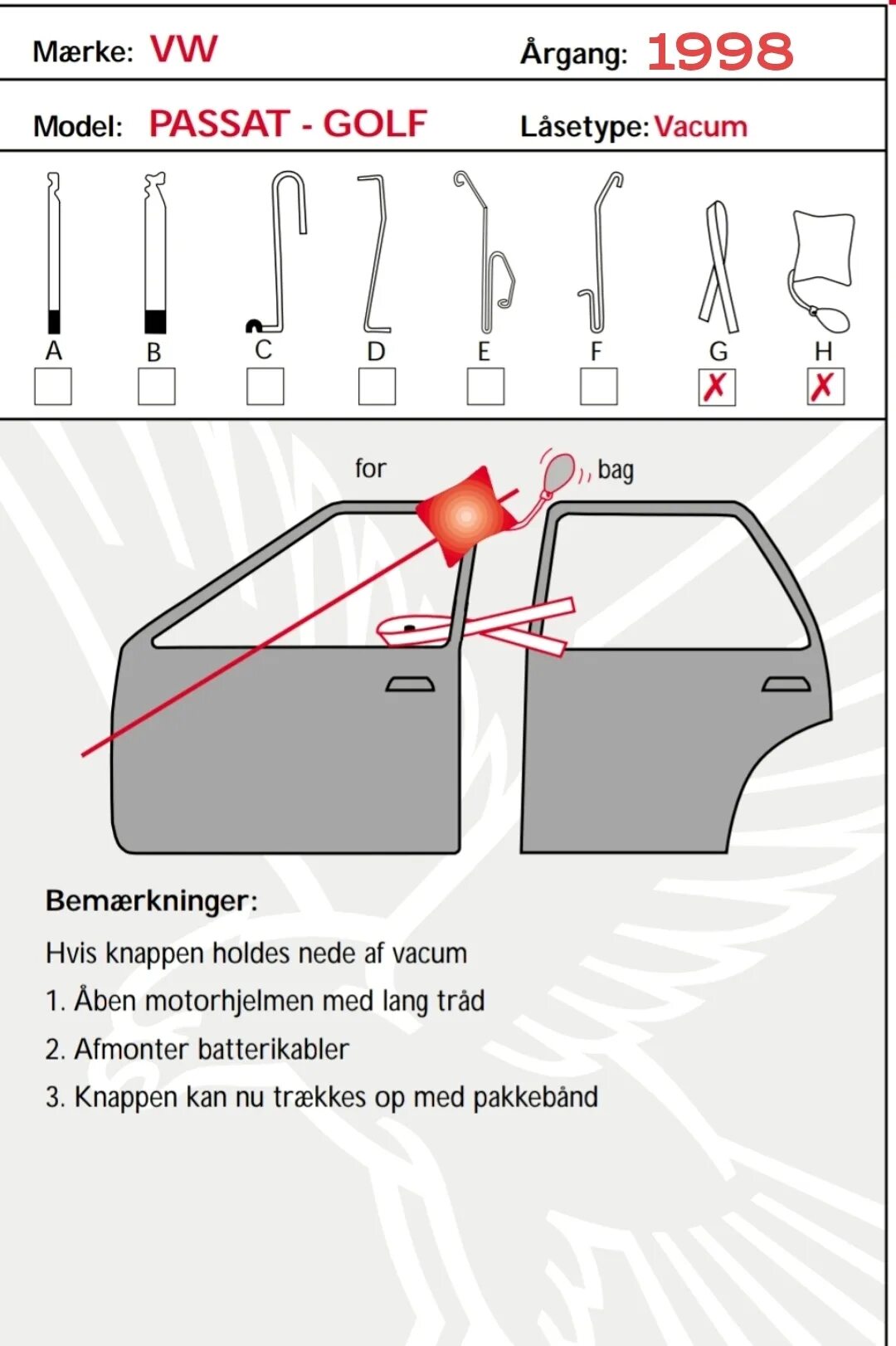 Mærke: VW
Årgang: 1998

Model: PASSAT - GOLF
Låsetype: Vacum

A B C D E F G H
✗ ✗

for
bag

Bemærkninger:

Hvis knappen holdes nede af vacum

1. Åben motorhjelmen med lang tråd

2. Afmonter batterikabler

3. Knappen kan nu trækkes op med pakkebånd