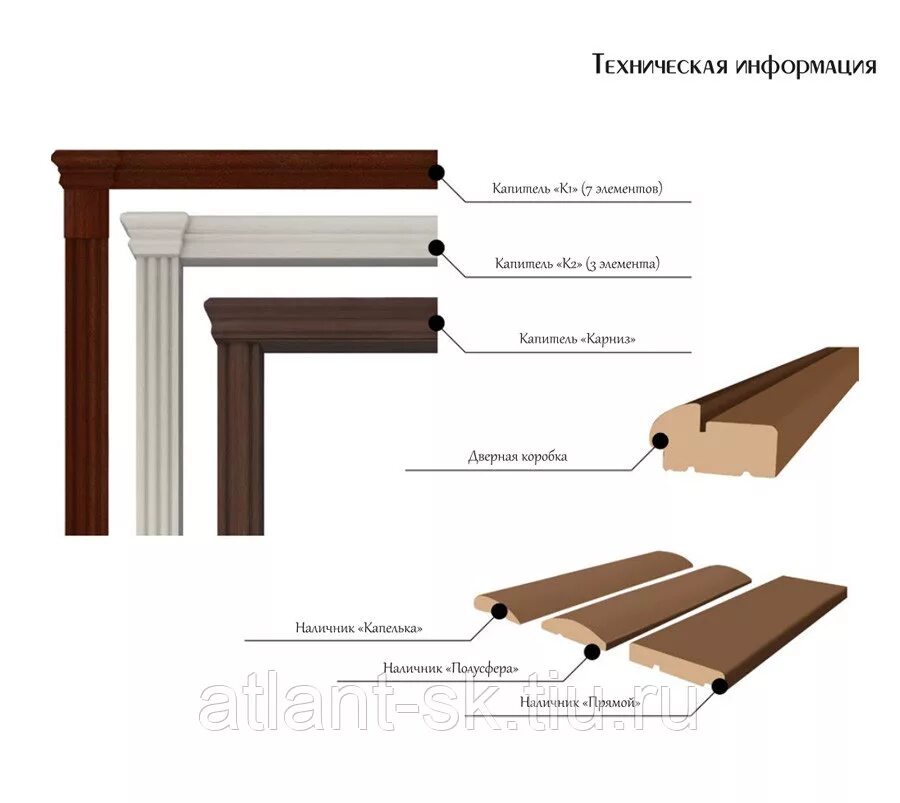 Техническая информация

Капитель «К1» (7 элементов)

Капитель «К2» (3 элемента)

Капитель «Карниз»

Дверная коробка

Наличник «Капелька»

Наличник «Полусфера»

Наличник «Прямой»

atlant-sk.tiu.ru