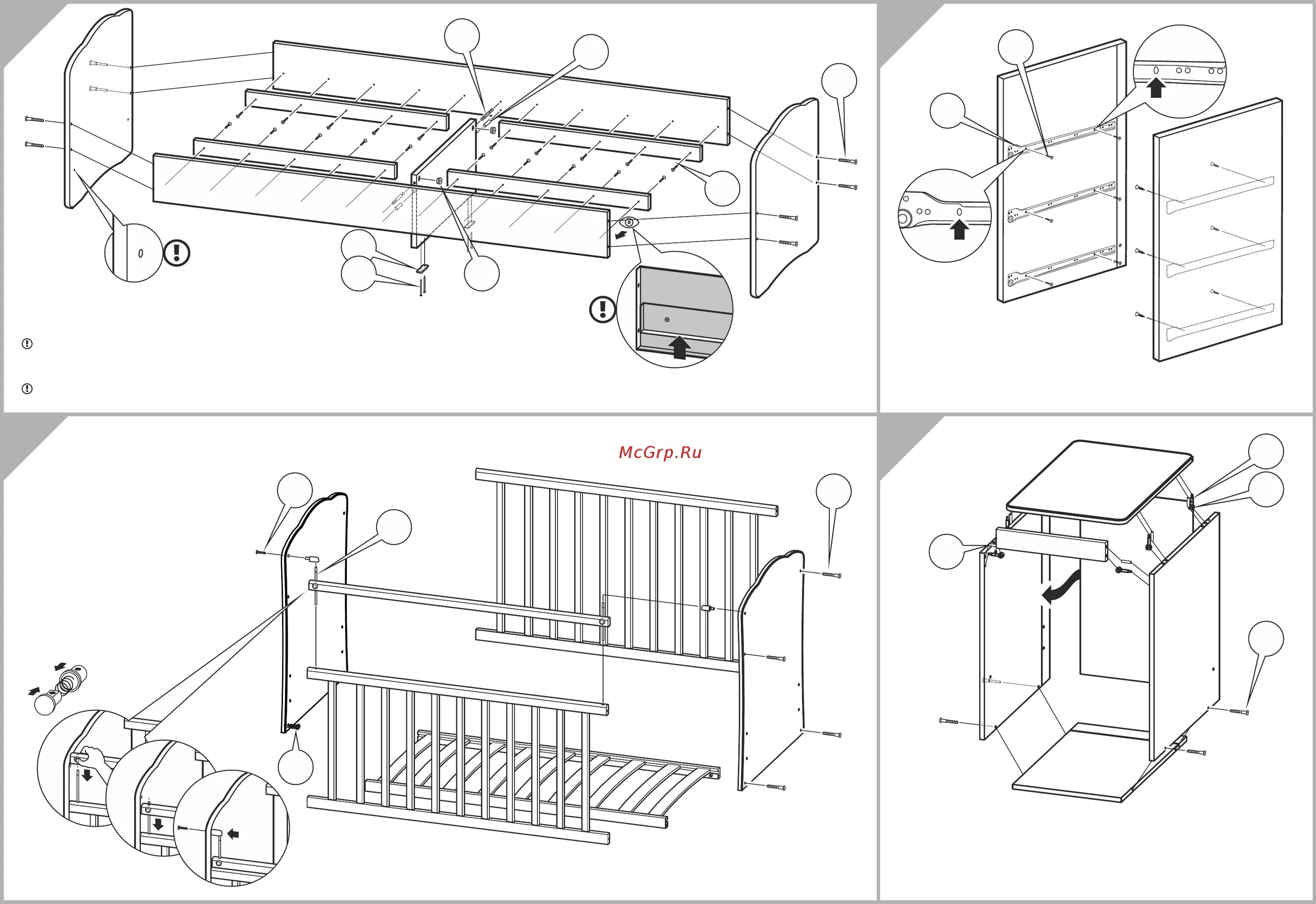 McGrp.Ru