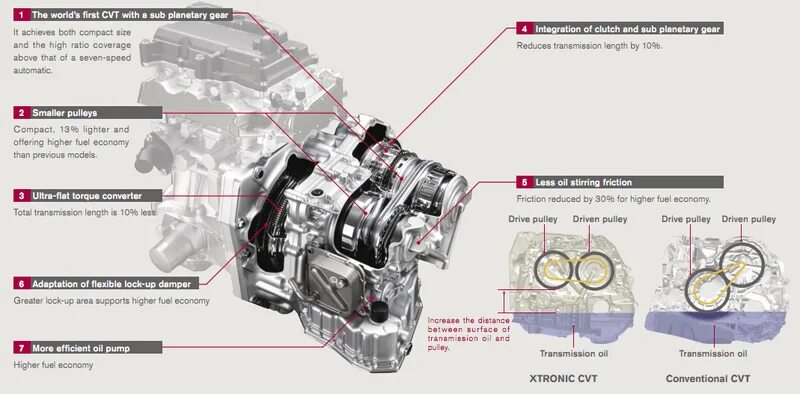 1 The world's first CVT with a sub planetary gear

It achieves both compact size and the high ratio coverage above that of a seven-speed automatic.

2 Smaller pulleys

Compact, 13% lighter and offering higher fuel economy than previous models.

3 Ultra-flat torque converter

Total transmission length is 10% less.

6 Adaptation of flexible lock-up damper

Greater lock-up area supports higher fuel economy

7 More efficient oil pump

Higher fuel economy

4 Integration of clutch and sub planetary gear

Reduces transmission length by 10%.

5 Less oil stirring friction

Friction reduced by 30% for higher fuel economy.

Drive pulley

Driven pulley

Increase the distance between surface of transmission oil and pulley.

Transmission oil

XTRONIC CVT

Drive pulley

Driven pulley

Transmission oil

Conventional CVT