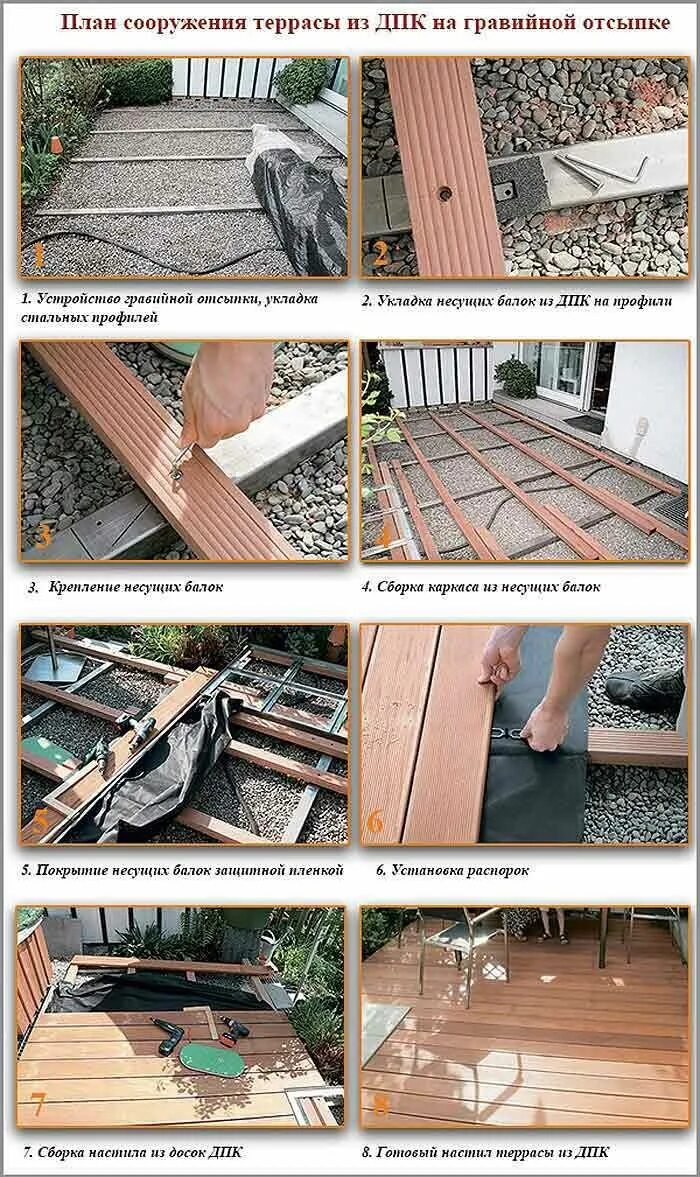 План сооружения террасы из ДПК на гравийной отсыпке

1

1. Устройство гравийной отсыпки, укладка стальных профилей

2

2. Укладка несущих балок из ДПК на профили

3

3. Крепление несущих балок

4

4. Сборка каркаса из несущих балок

5

5. Покрытие несущих балок защитной пленкой

6

6. Установка распорок

7

7. Сборка настила из досок ДПК

8

8. Готовый настил террасы из ДПК