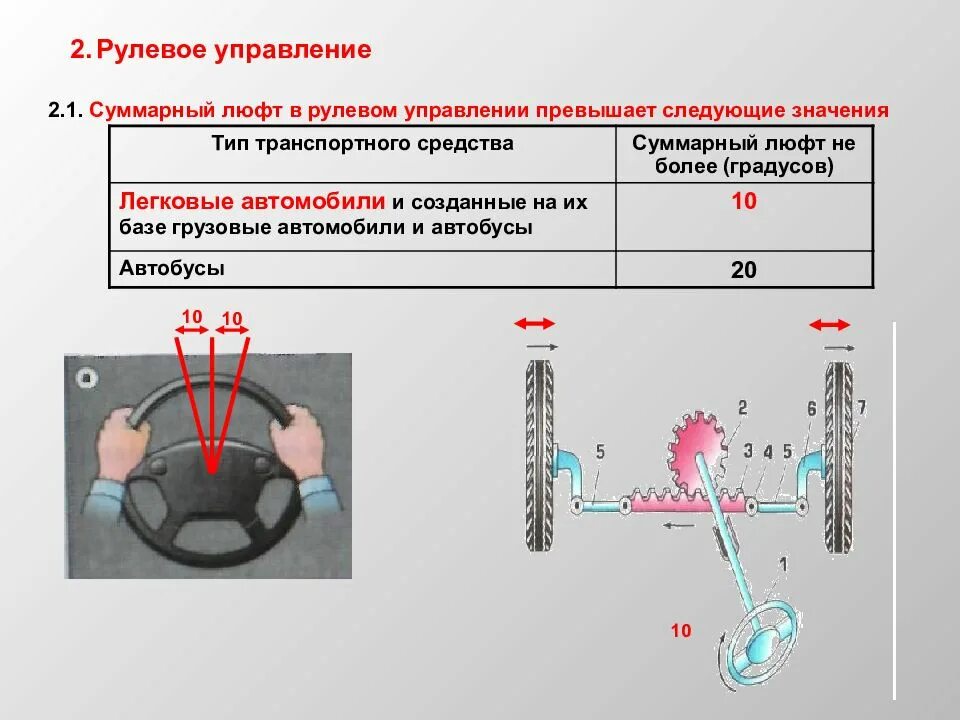 2. Рулевое управление

2.1. Суммарный люфт в рулевом управлении превышает следующие значения

| Тип транспортного средства | Суммарный люфт не более (градусов) |
|---|---|
| Легковые автомобили и созданные на их базе грузовые автомобили и автобусы | 10 |
| Автобусы | 20 |

10 10

2
6
7
5
3
4
5
1
10