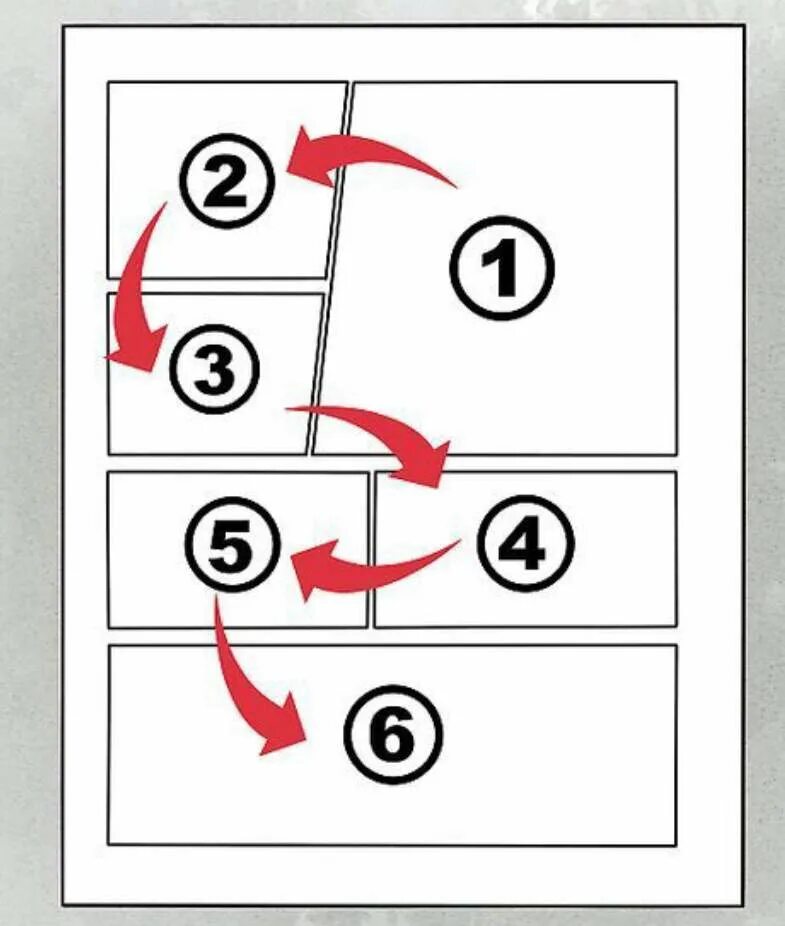 2
1
3
5
4
6