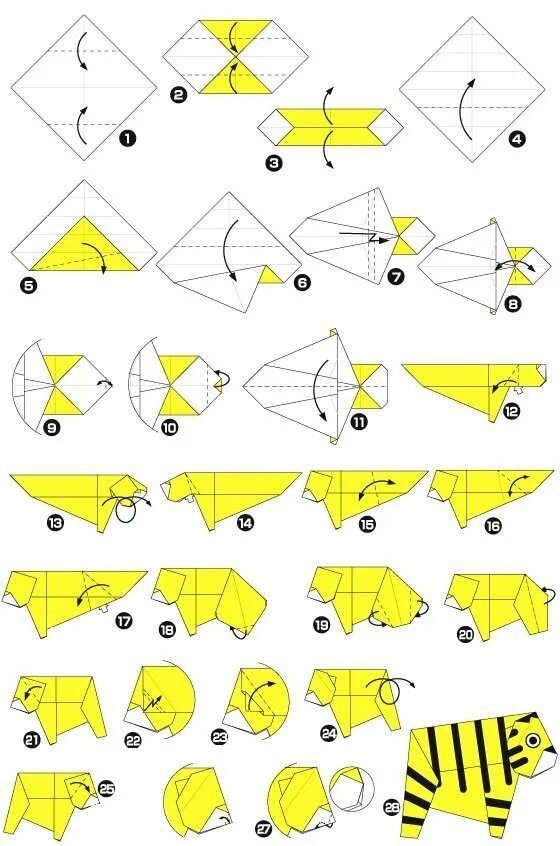 1
2
3
4
5
6
7
8
9
10
11
12
13
14
15
16
17
18
19
20
21
22
23
24
25
27
28