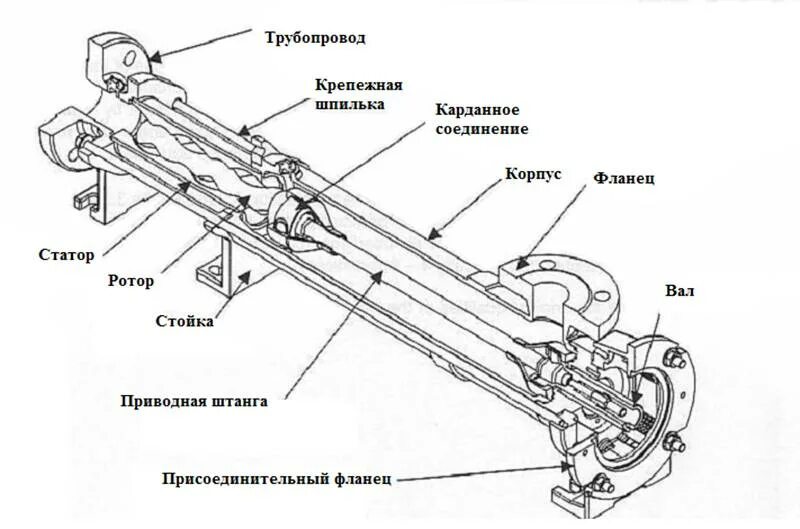 Трубопровод
Крепежная шпилька
Карданное соединение
Корпус
Фланец
Статор
Ротор
Стойка
Вал
Приводная штанга
Присоединительный фланец