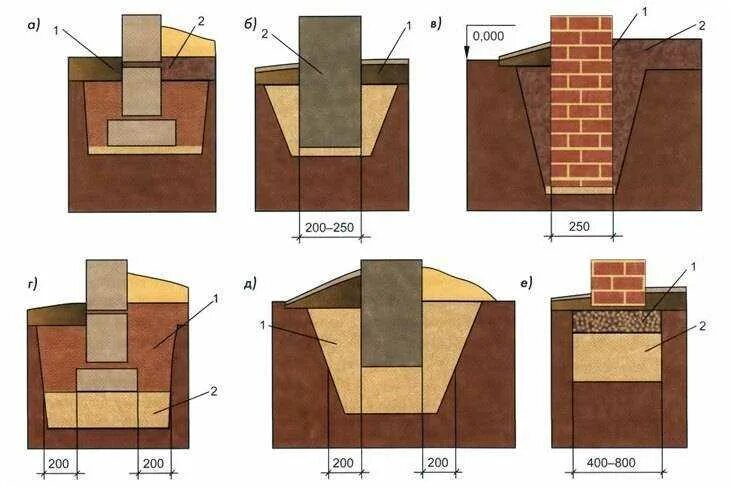 а)
1
2

б)
2
1
200–250

в)
0,000
1
2
250

г)
1
2
200
200

д)
1
200
200

е)
1
2
400–800