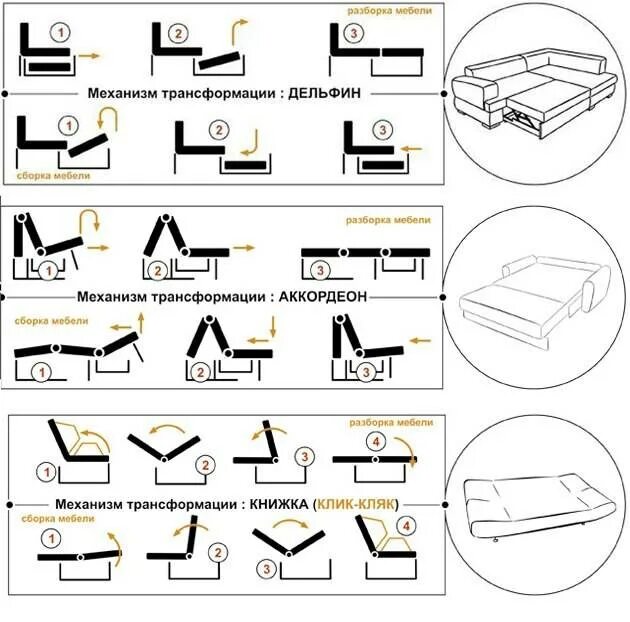 разборка мебели

1 2 3

Механизм трансформации : ДЕЛЬФИН

1 2 3

сборка мебели

разборка мебели

1 2 3

Механизм трансформации : АККОРДЕОН

сборка мебели

1 2 3

разборка мебели

1 2 3 4

Механизм трансформации : КНИЖКА (КЛИК-КЛЯК)

сборка мебели

1 2 3 4