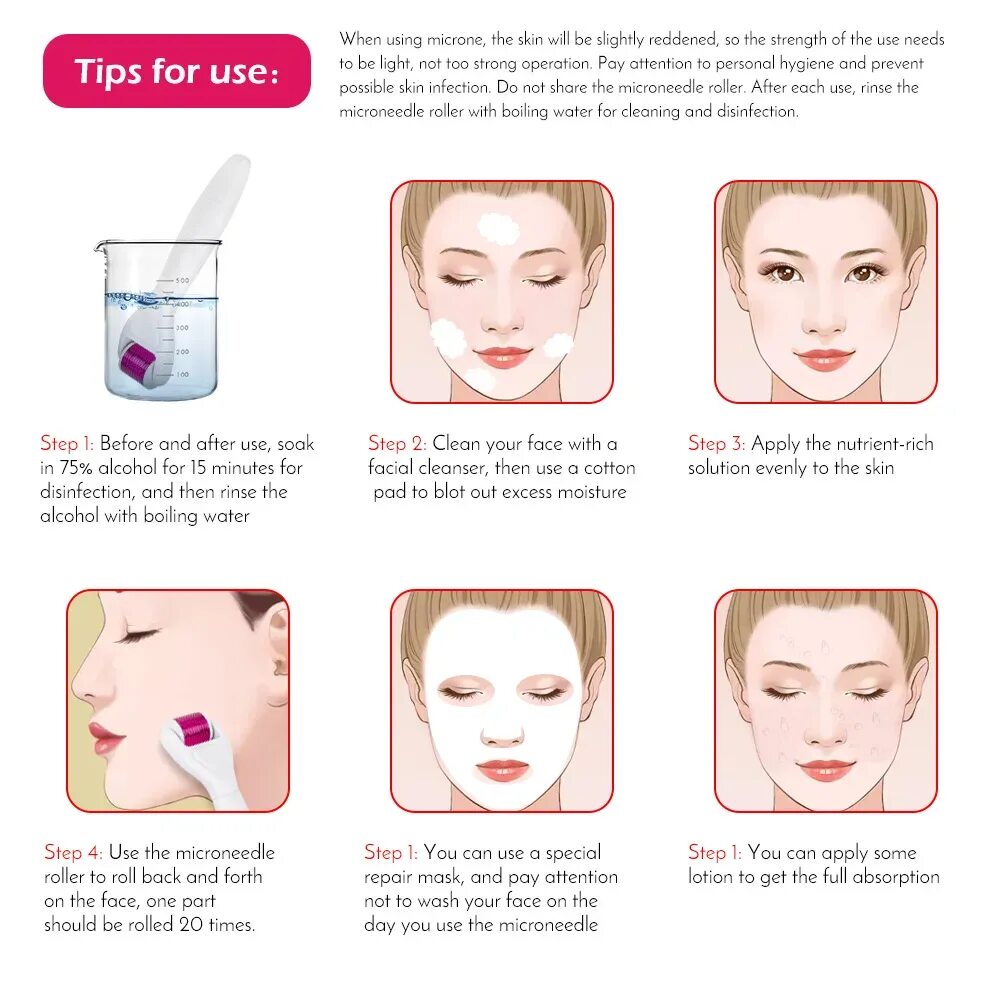 Tips for use:

When using microne, the skin will be slightly reddened, so the strength of the use needs to be light, not too strong operation. Pay attention to personal hygiene and prevent possible skin infection. Do not share the microneedle roller. After each use, rinse the microneedle roller with boiling water for cleaning and disinfection.

500
400
300
200
100

Step 1: Before and after use, soak in 75% alcohol for 15 minutes for disinfection, and then rinse the alcohol with boiling water

Step 2: Clean your face with a facial cleanser, then use a cotton pad to blot out excess moisture

Step 3: Apply the nutrient-rich solution evenly to the skin

Step 4: Use the microneedle roller to roll back and forth on the face, one part should be rolled 20 times.

Step 1: You can use a special repair mask, and pay attention not to wash your face on the day you use the microneedle

Step 1: You can apply some lotion to get the full absorption