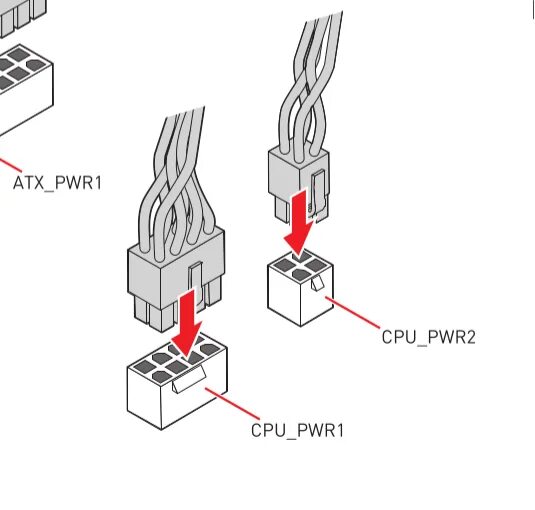 ATX_PWR1

CPU_PWR2

CPU_PWR1