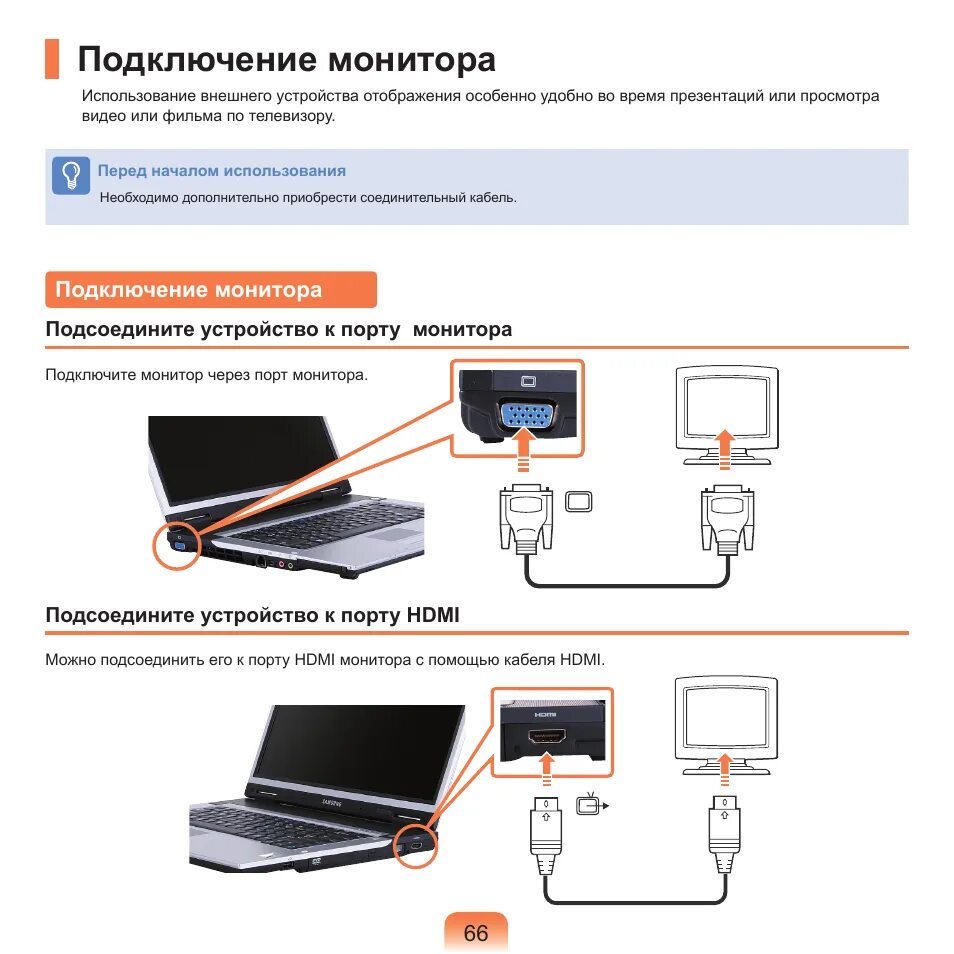 Подключение монитора

Использование внешнего устройства отображения особенно удобно во время презентаций или просмотра видео или фильма по телевизору.

Перед началом использования

Необходимо дополнительно приобрести соединительный кабель.

Подключение монитора

Подсоедините устройство к порту монитора

Подключите монитор через порт монитора.

Подсоедините устройство к порту HDMI

Можно подсоединить его к порту HDMI монитора с помощью кабеля HDMI.

HDMI

SAMSUNG

66