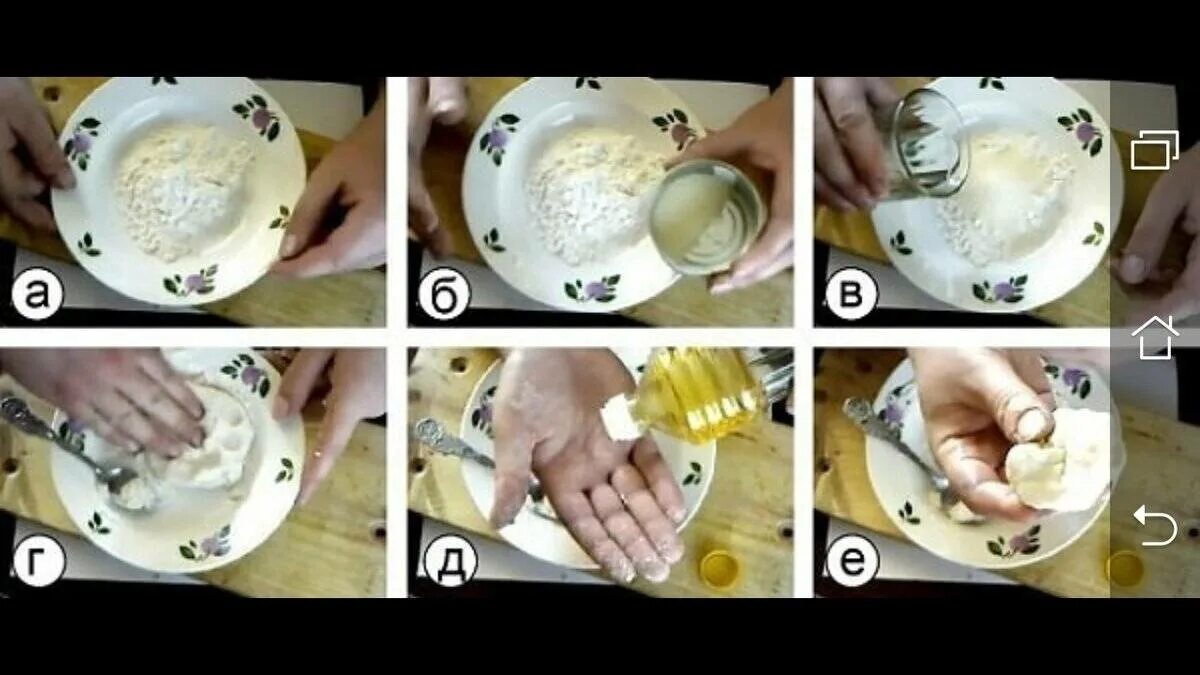 а
б
в
г
д
е