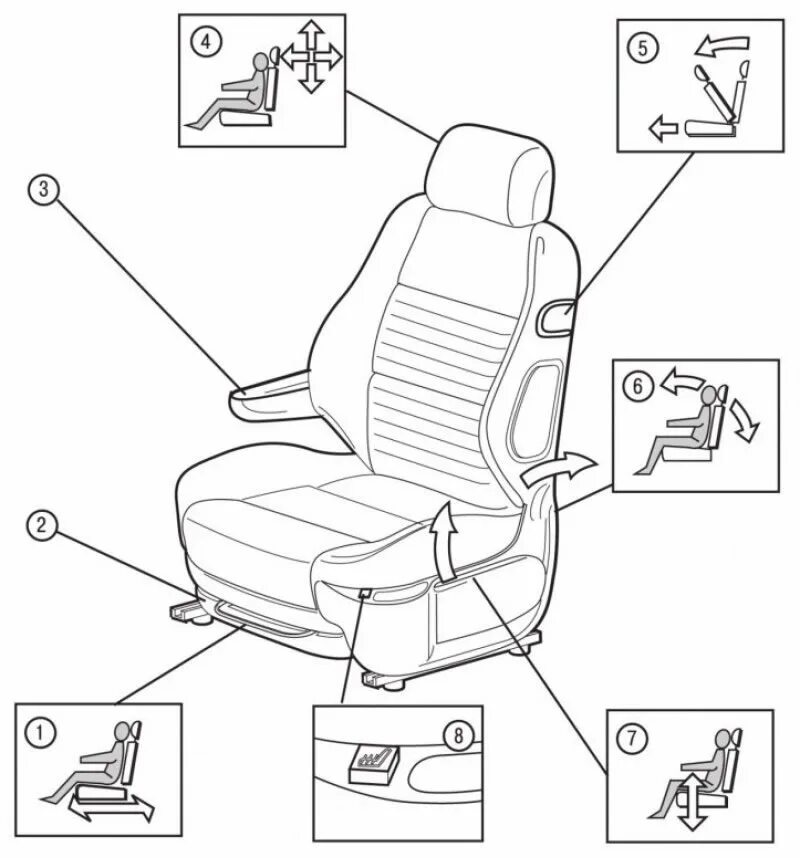 4

5

3

6

2

1

8

7