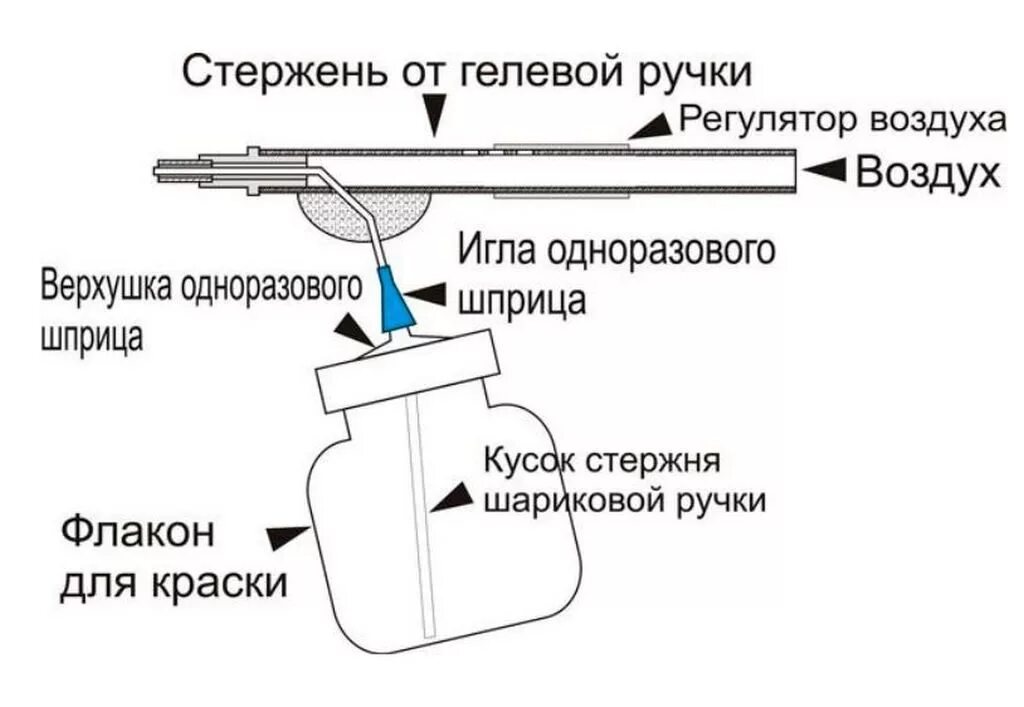 Стержень от гелевой ручки

Регулятор воздуха

Воздух

Игла одноразового шприца

Верхушка одноразового шприца

Кусок стержня шариковой ручки

Флакон для краски