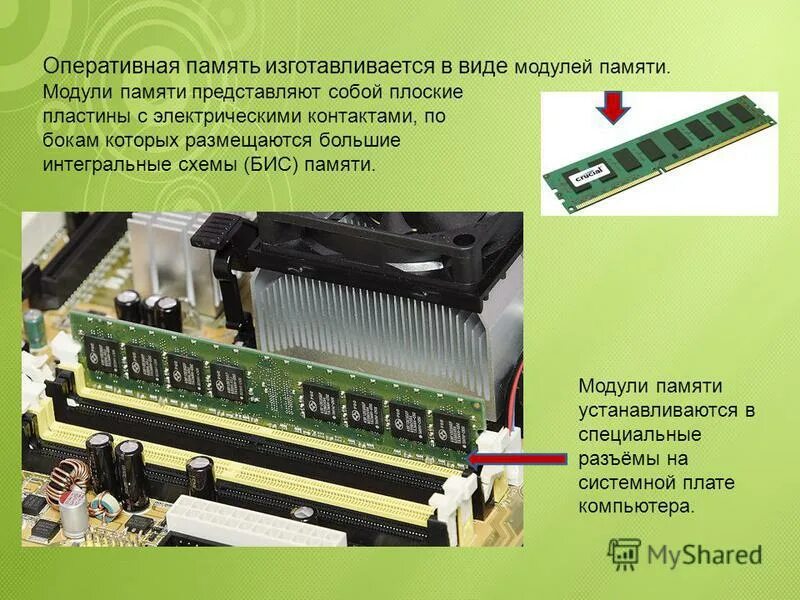 Оперативная память изготавливается в виде модулей памяти. Модули памяти представляют собой плоские пластины с электрическими контактами, по бокам которых размещаются большие интегральные схемы (БИС) памяти.

crucial

Модули памяти устанавливаются в специальные разъёмы на системной плате компьютера.

MyShared