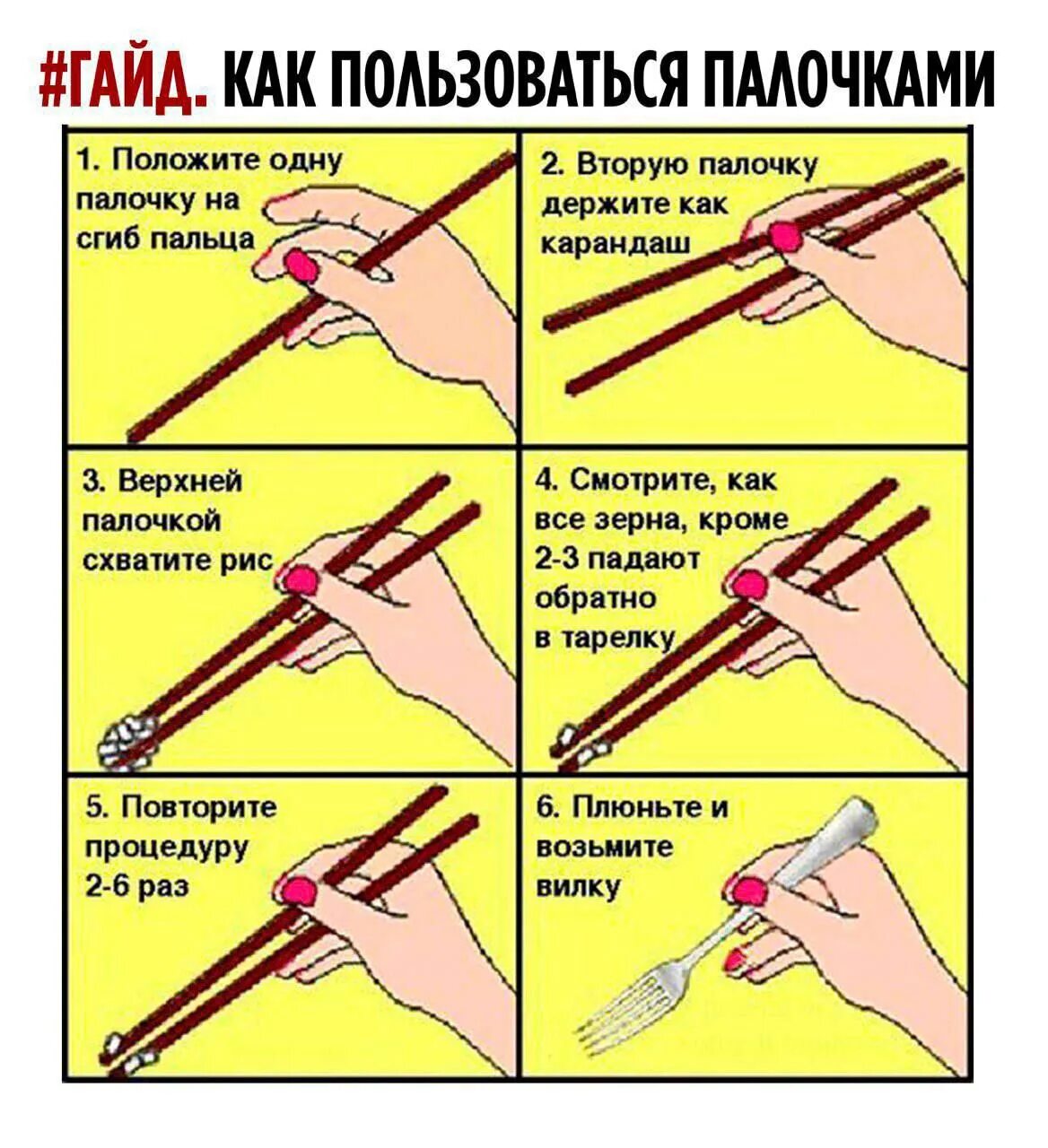 #ГАЙД. КАК ПОЛЬЗОВАТЬСЯ ПАЛОЧКАМИ

1. Положите одну палочку на сгиб пальца

2. Вторую палочку держите как карандаш

3. Верхней палочкой схватите рис

4. Смотрите, как все зерна, кроме 2-3 падают обратно в тарелку

5. Повторите процедуру 2-6 раз

6. Плюньте и возьмите вилку