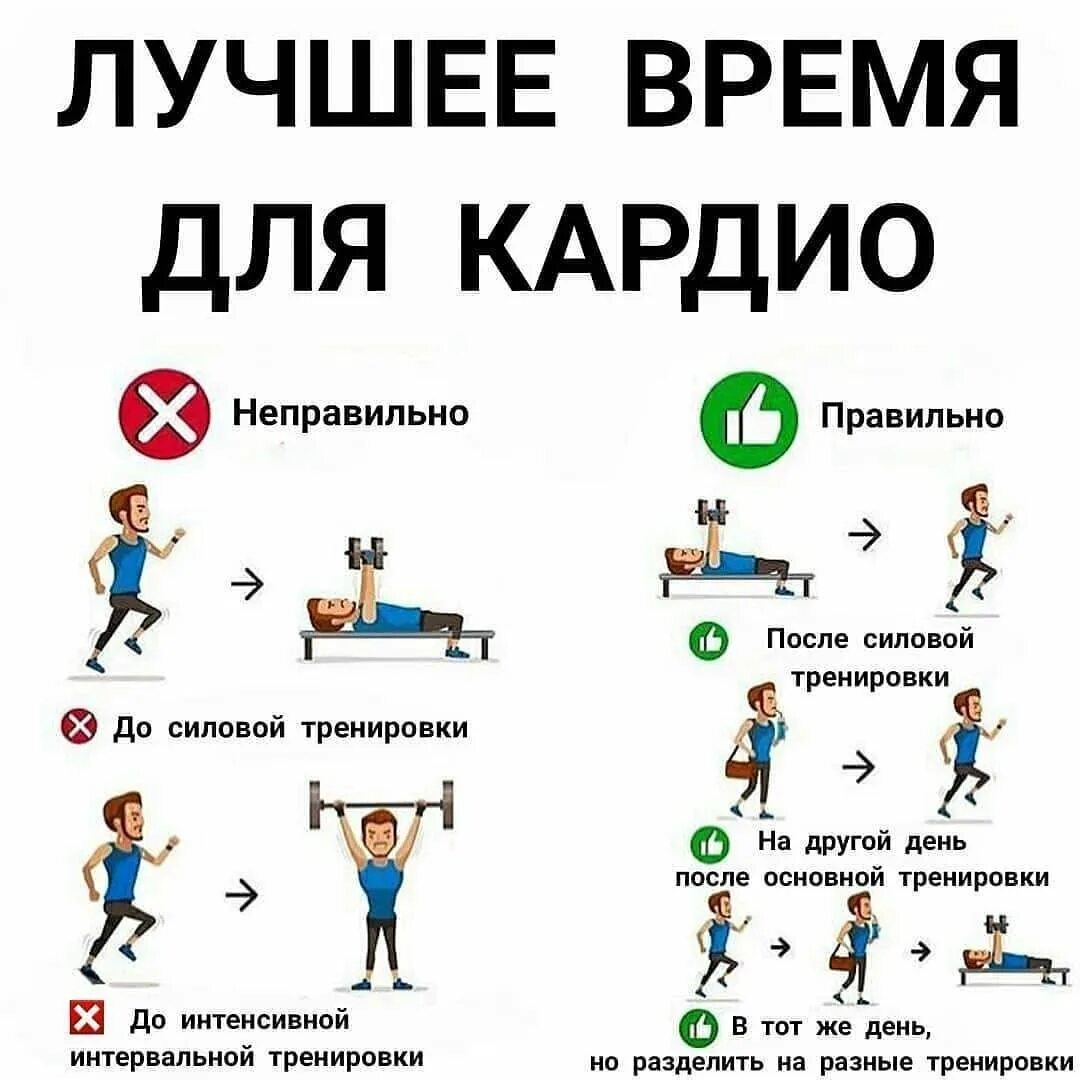 ЛУЧШЕЕ ВРЕМЯ ДЛЯ КАРДИО

Неправильно

До силовой тренировки

До интенсивной интервальной тренировки

Правильно

После силовой тренировки

На другой день после основной тренировки

В тот же день, но разделить на разные тренировки