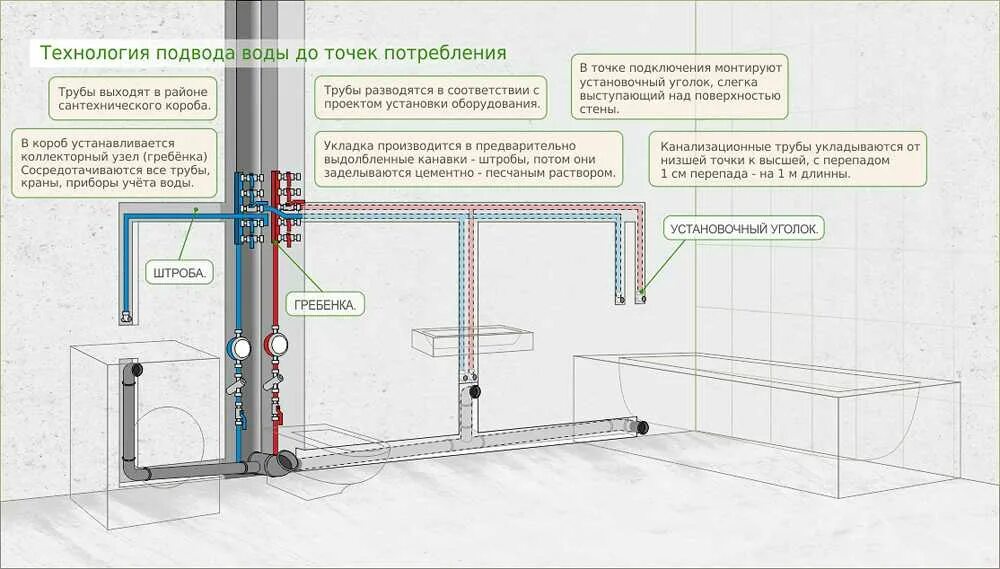 Технология подвода воды до точек потребления

Трубы выходят в районе сантехнического короба.

В короб устанавливается коллекторный узел (гребёнка) Сосредотачиваются все трубы, краны, приборы учёта воды.

Трубы разводятся в соответствии с проектом установки оборудования.

Укладка производится в предварительно выдолбленные канавки - штробы, потом они заделываются цементно - песчаным раствором.

В точке подключения монтируют установочный уголок, слегка выступающий над поверхностью стены.

Канализационные трубы укладываются от низшей точки к высшей, с перепадом 1 см перепада - на 1 м длинны.

УСТАНОВОЧНЫЙ УГОЛОК.

ШТРОБА.

ГРЕБЕНКА.