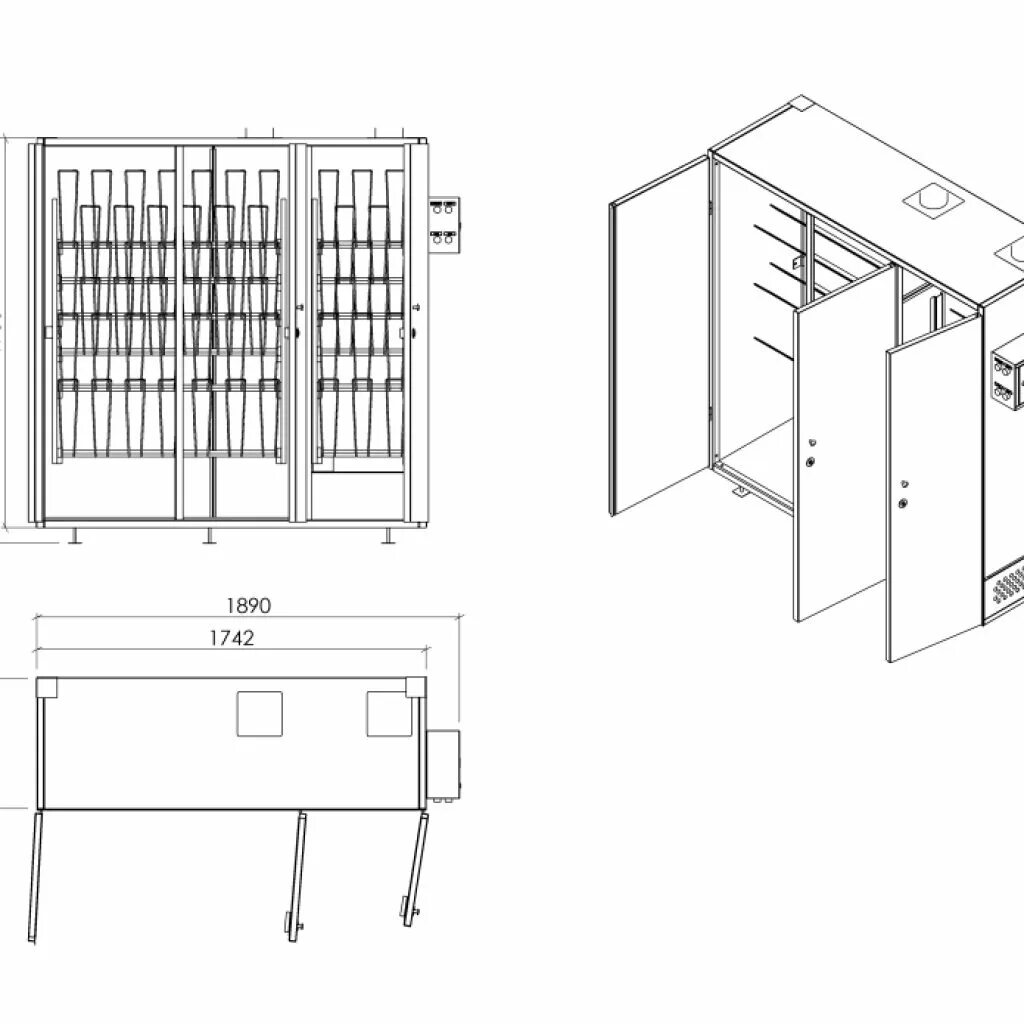 1890
1742