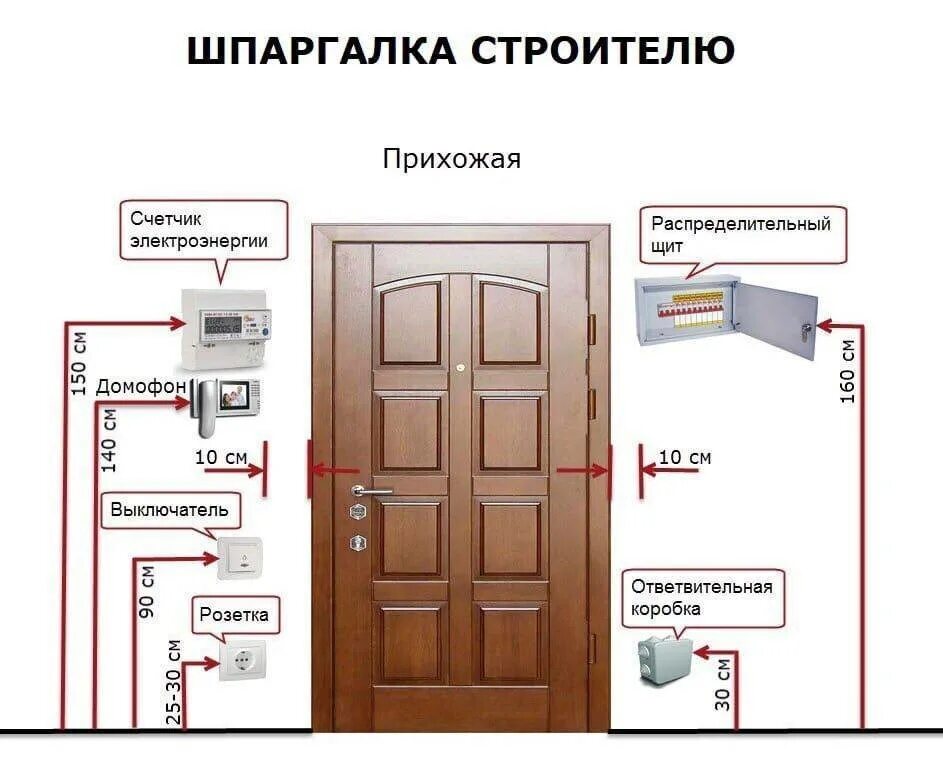 ШПАРГАЛКА СТРОИТЕЛЮ

Прихожая

Счетчик электроэнергии

150 см

Домофон

140 см

10 см

Выключатель

90 см

Розетка

25-30 см

Распределительный щит

160 см

10 см

Ответвительная коробка

30 см