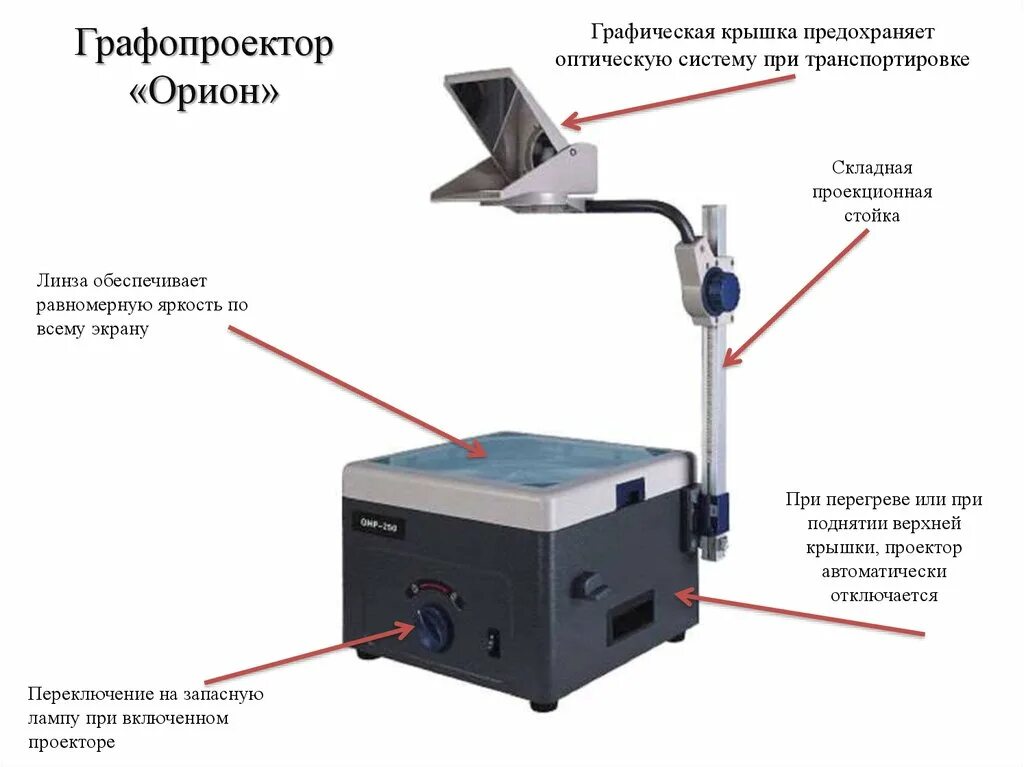 Графопроектор «Орион»

Графическая крышка предохраняет оптическую систему при транспортировке

Складная проекционная стойка

Линза обеспечивает равномерную яркость по всему экрану

OHP-250

При перегреве или при поднятии верхней крышки, проектор автоматически отключается

Переключение на запасную лампу при включенном проекторе