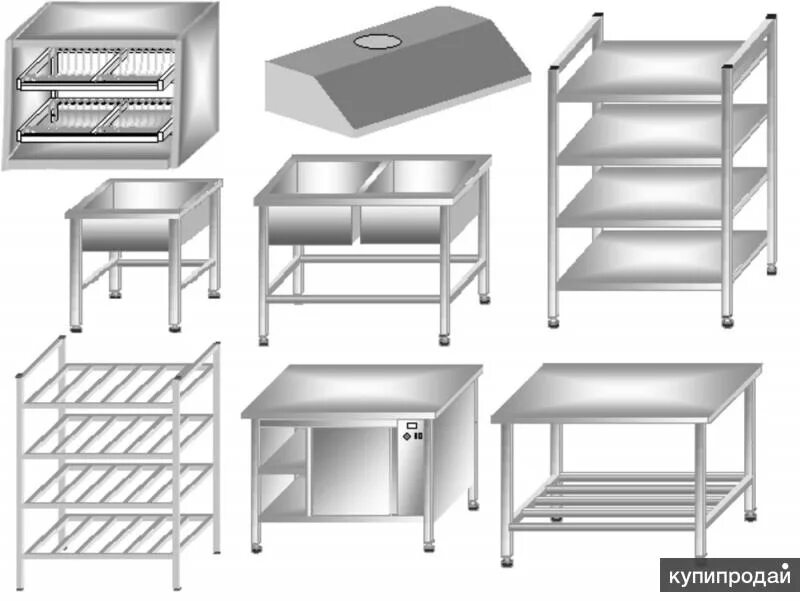 купипродай