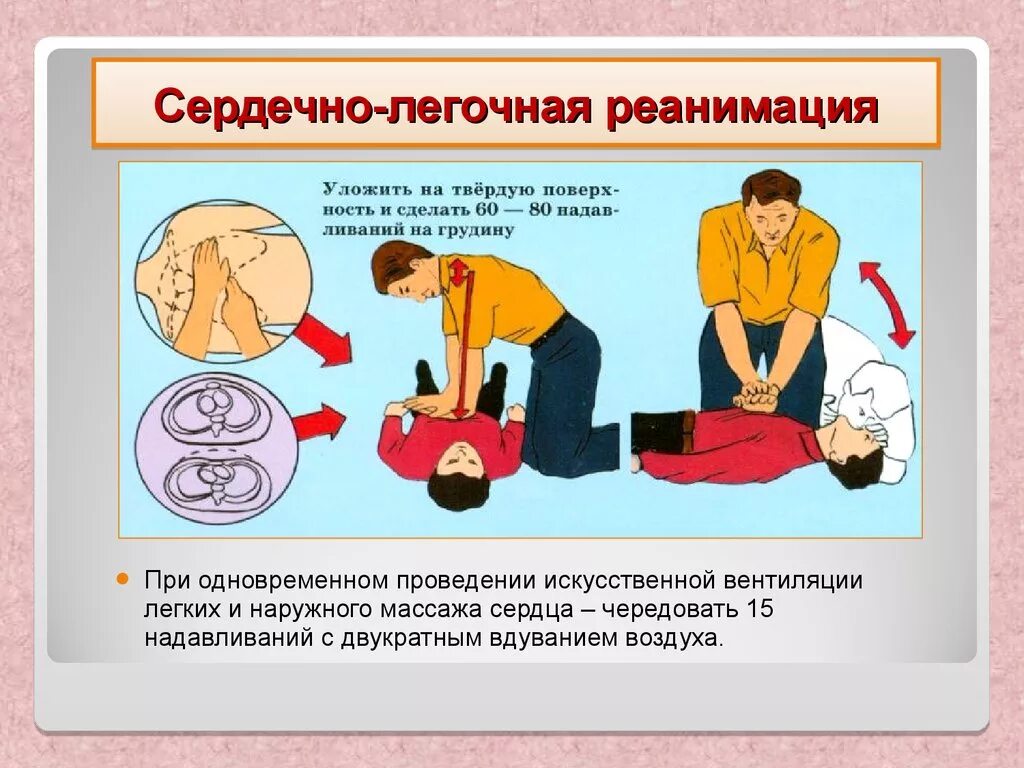 Сердечно-легочная реанимация

Уложить на твёрдую поверхность и сделать 60 — 80 надавливаний на грудину

При одновременном проведении искусственной вентиляции легких и наружного массажа сердца – чередовать 15 надавливаний с двукратным вдуванием воздуха.